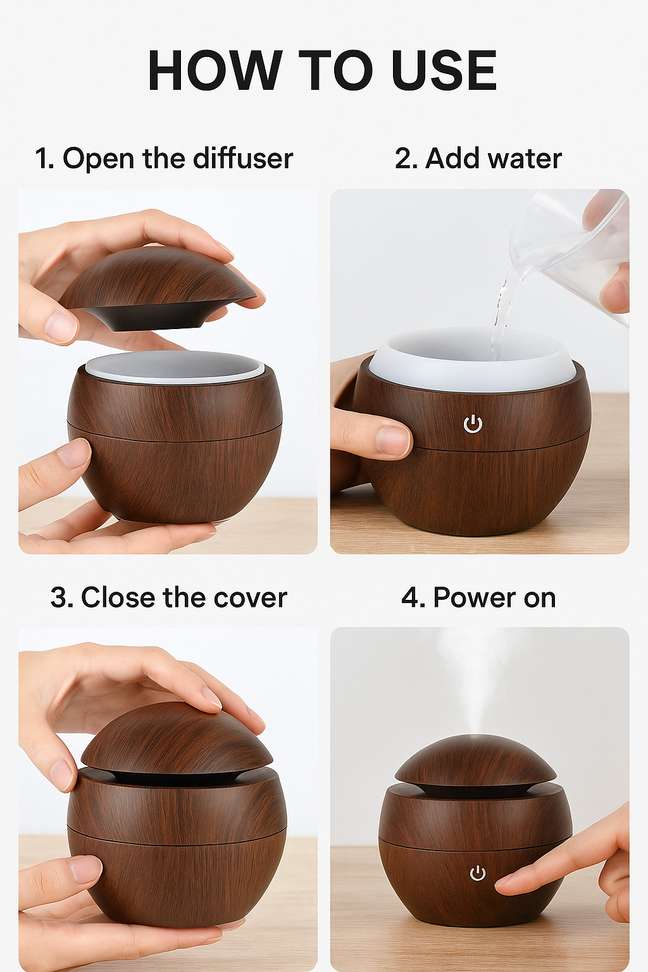 HOW TO USE

1. Open the diffuser

2. Add water

3. Close the cover

4. Power on