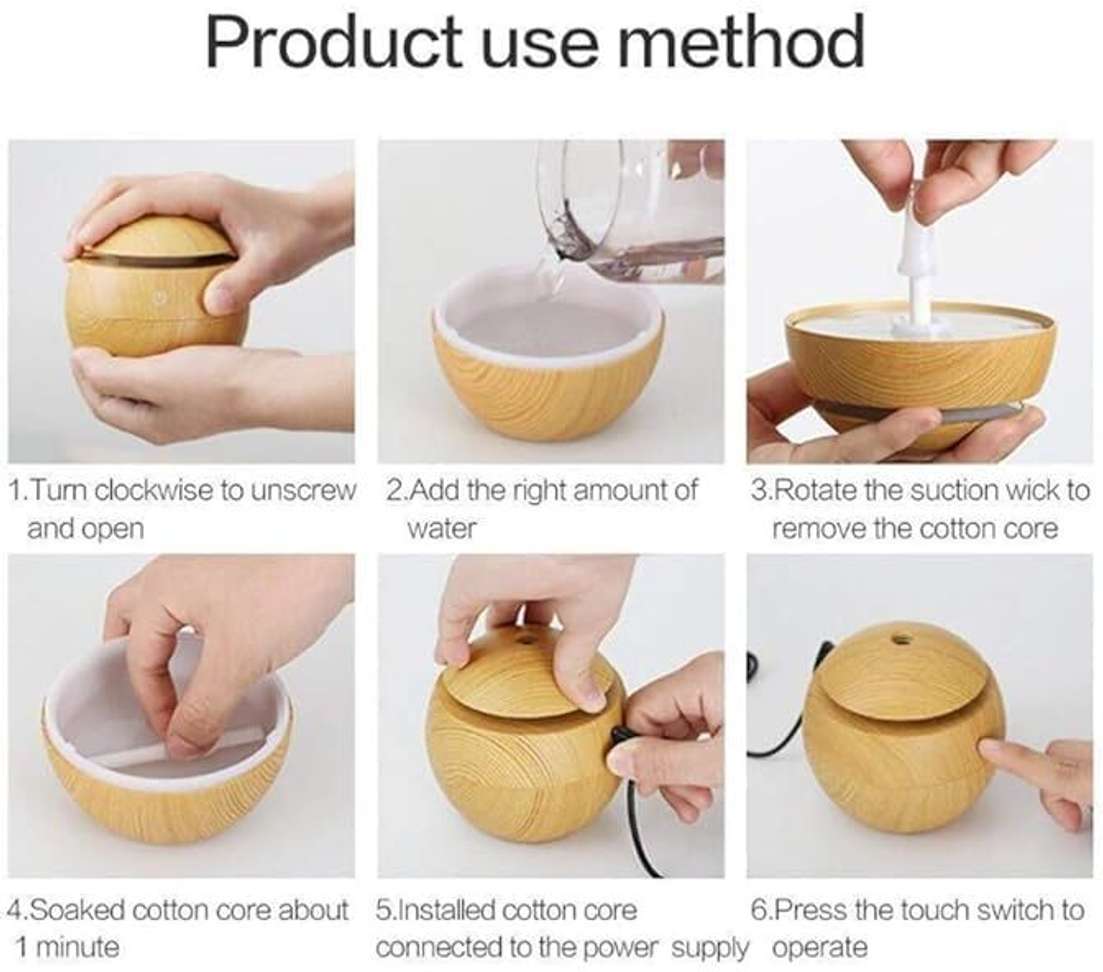 Product use method

1.Turn clockwise to unscrew and open

2.Add the right amount of water

3.Rotate the suction wick to remove the cotton core

4.Soaked cotton core about 1 minute

5.Installed cotton core connected to the power supply

6.Press the touch switch to operate