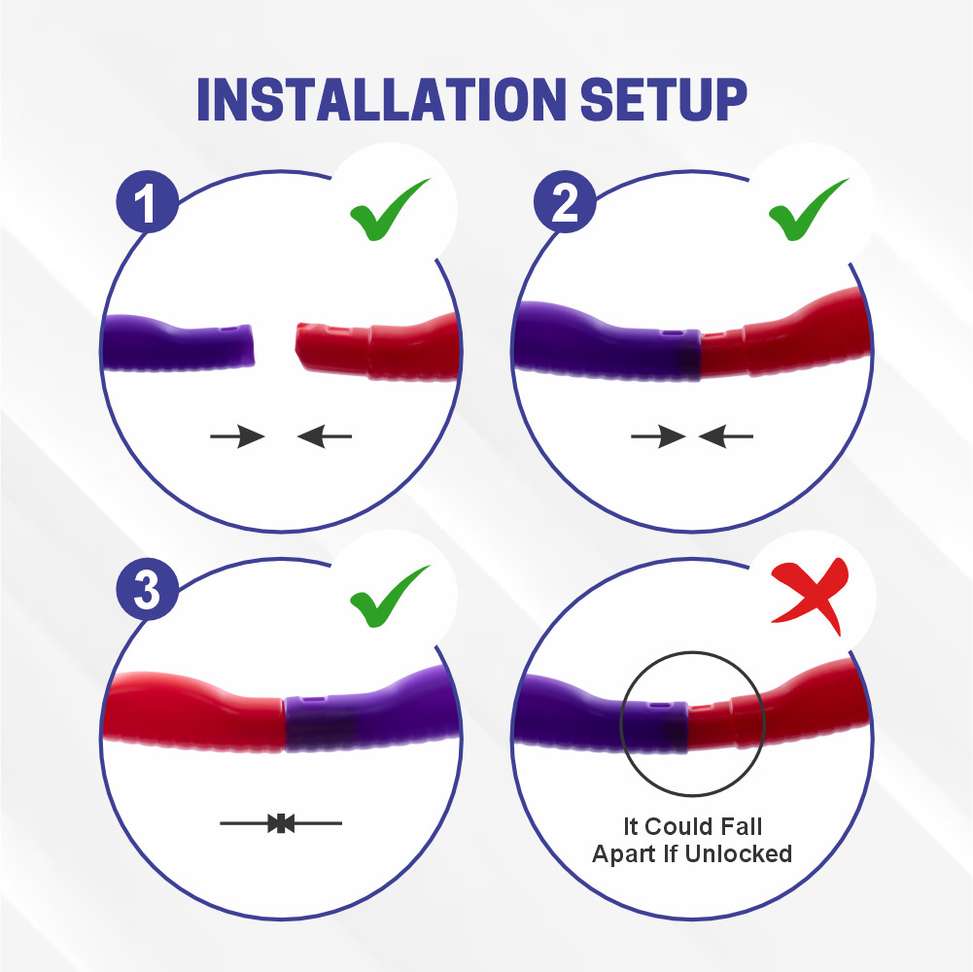 INSTALLATION SETUP

1

2

3

It Could Fall Apart If Unlocked