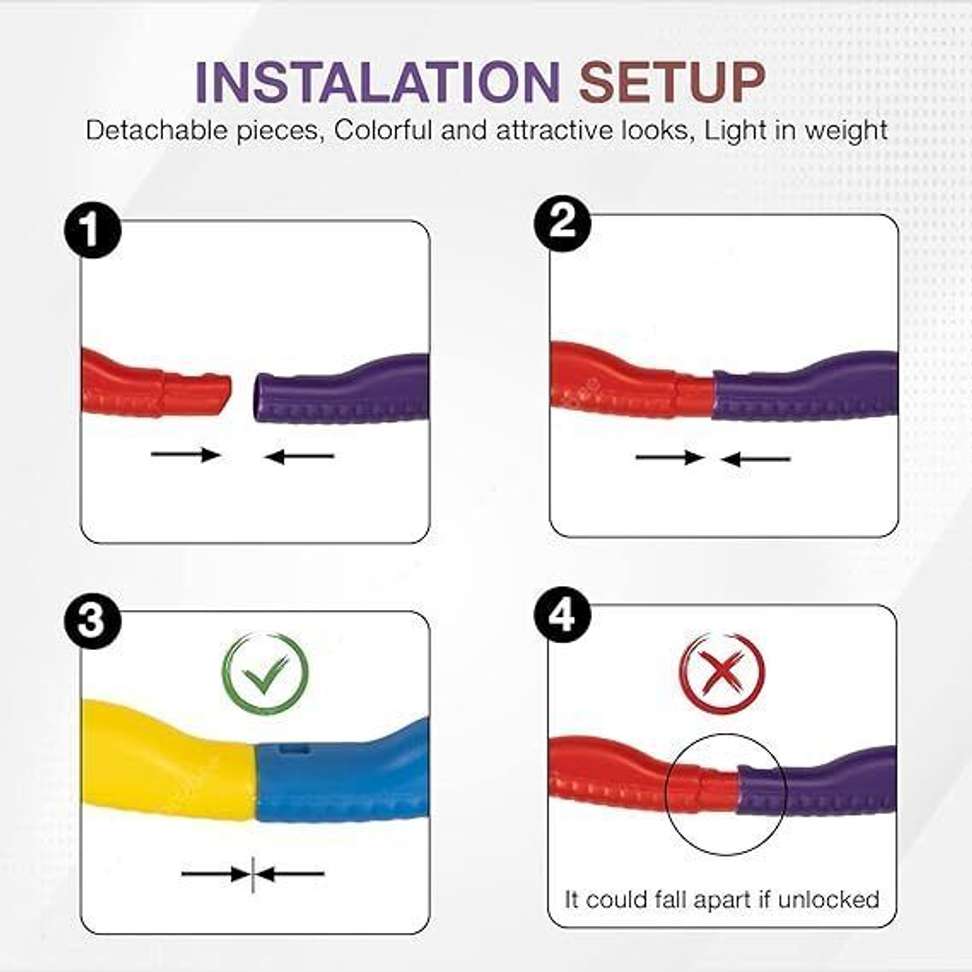 INSTALATION SETUP
Detachable pieces, Colorful and attractive looks, Light in weight

1

2

3

4

It could fall apart if unlocked