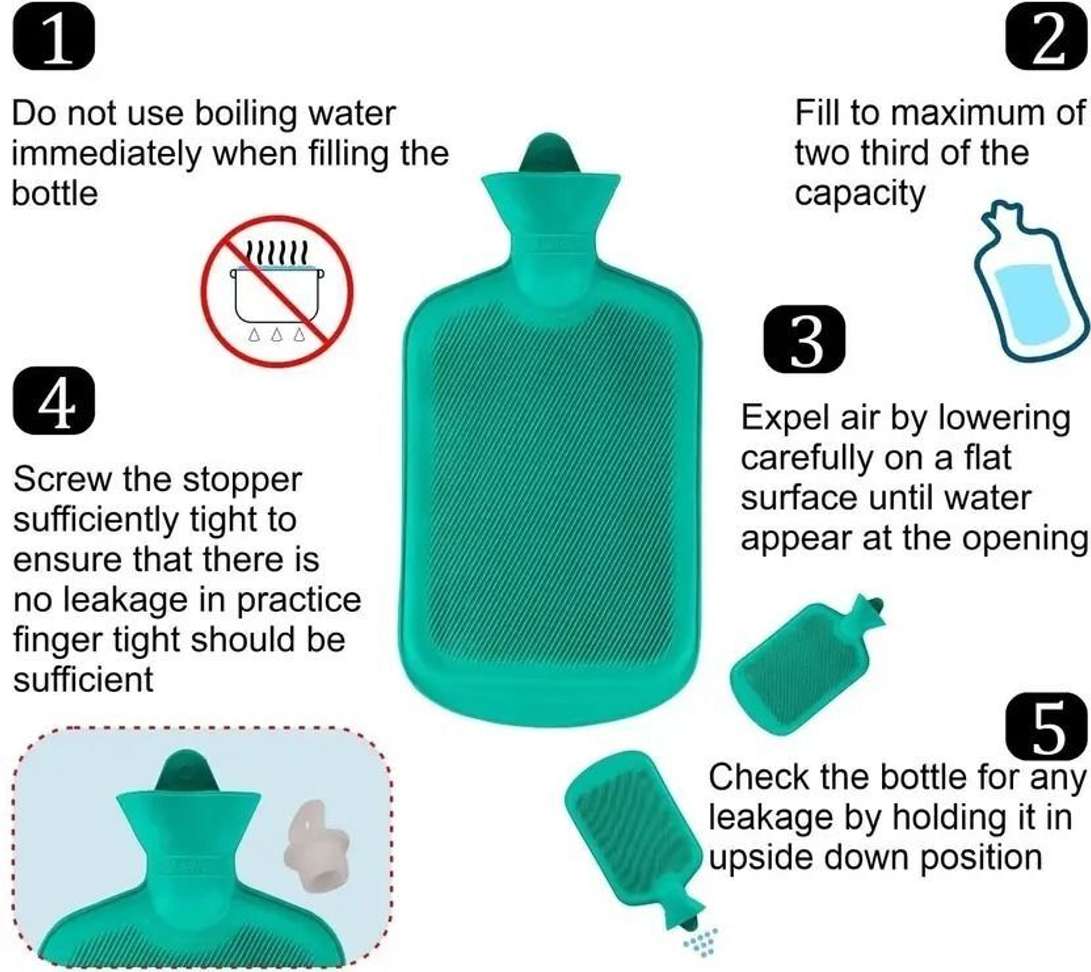 1

Do not use boiling water immediately when filling the bottle

2

Fill to maximum of two third of the capacity

3

Expel air by lowering carefully on a flat surface until water appear at the opening

4

Screw the stopper sufficiently tight to ensure that there is no leakage in practice finger tight should be sufficient

5

Check the bottle for any leakage by holding it in upside down position