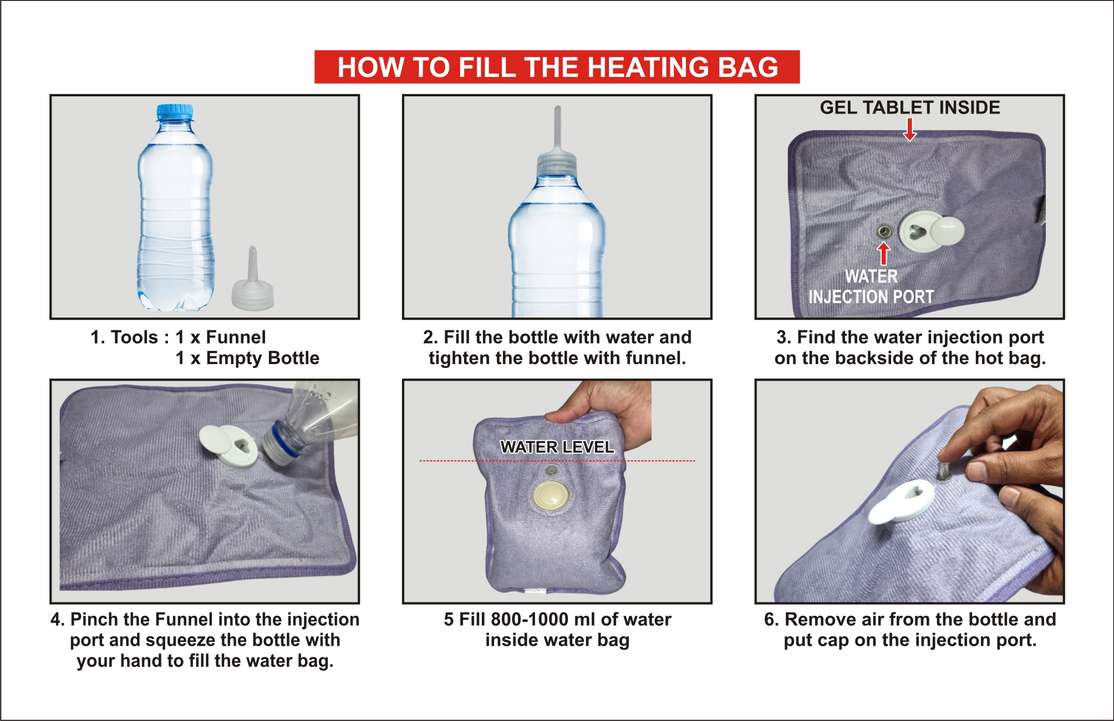 HOW TO FILL THE HEATING BAG

1. Tools : 1 x Funnel
1 x Empty Bottle

2. Fill the bottle with water and tighten the bottle with funnel.

GEL TABLET INSIDE

WATER INJECTION PORT

3. Find the water injection port on the backside of the hot bag.

4. Pinch the Funnel into the injection port and squeeze the bottle with your hand to fill the water bag.

WATER LEVEL

5 Fill 800-1000 ml of water inside water bag

6. Remove air from the bottle and put cap on the injection port.