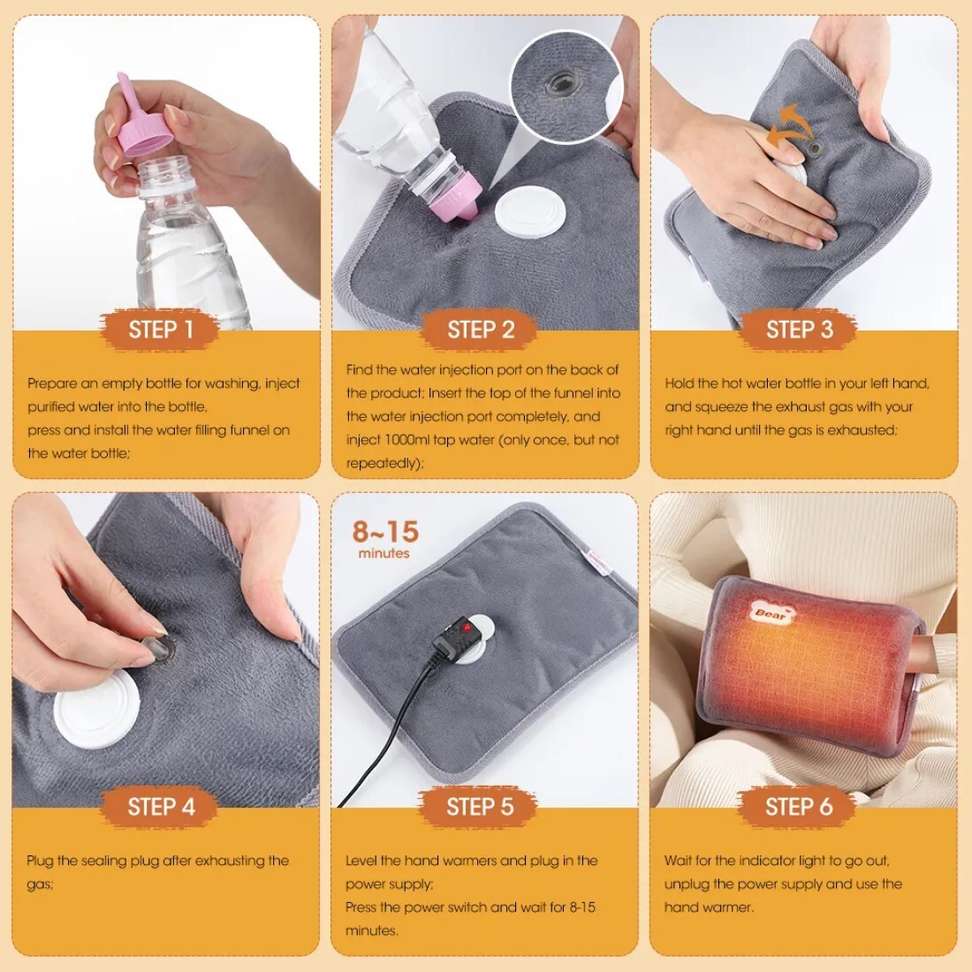 STEP 1

Prepare an empty bottle for washing, inject purified water into the bottle,
press and install the water filling funnel on the water bottle;

STEP 2

Find the water injection port on the back of the product; Insert the top of the funnel into the water injection port completely, and inject 1000ml tap water (only once, but not repeatedly);

STEP 3

Hold the hot water bottle in your left hand, and squeeze the exhaust gas with your right hand until the gas is exhausted;

STEP 4

Plug the sealing plug after exhausting the gas;

8~15 minutes

STEP 5

Level the hand warmers and plug in the power supply;
Press the power switch and wait for 8-15 minutes.

Bear

STEP 6

Wait for the indicator light to go out, unplug the power supply and use the hand warmer.