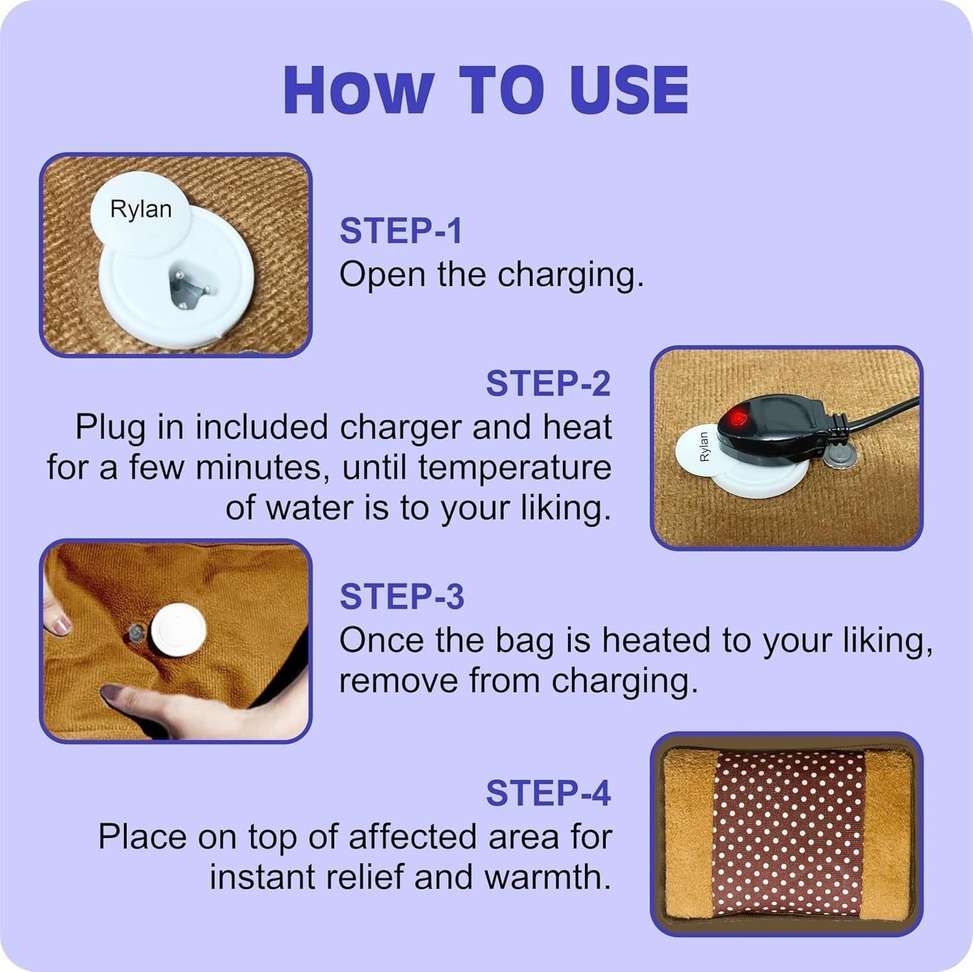 HOW TO USE

Rylan

STEP-1
Open the charging.

STEP-2
Plug in included charger and heat for a few minutes, until temperature of water is to your liking.

Rylan

STEP-3
Once the bag is heated to your liking, remove from charging.

STEP-4
Place on top of affected area for instant relief and warmth.