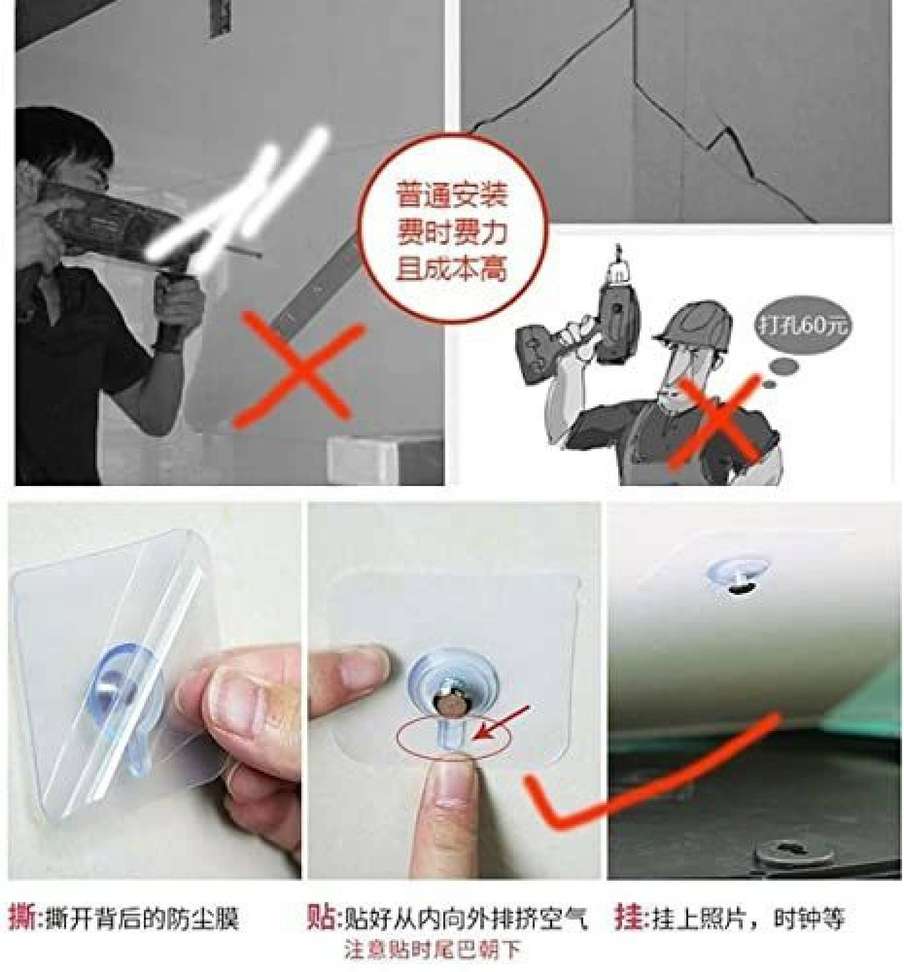 普通安装
费时费力
且成本高

打孔60元

撕:撕开背后的防尘膜

贴:贴好从内向外排挤空气
注意贴时尾巴朝下

挂:挂上照片，时钟等