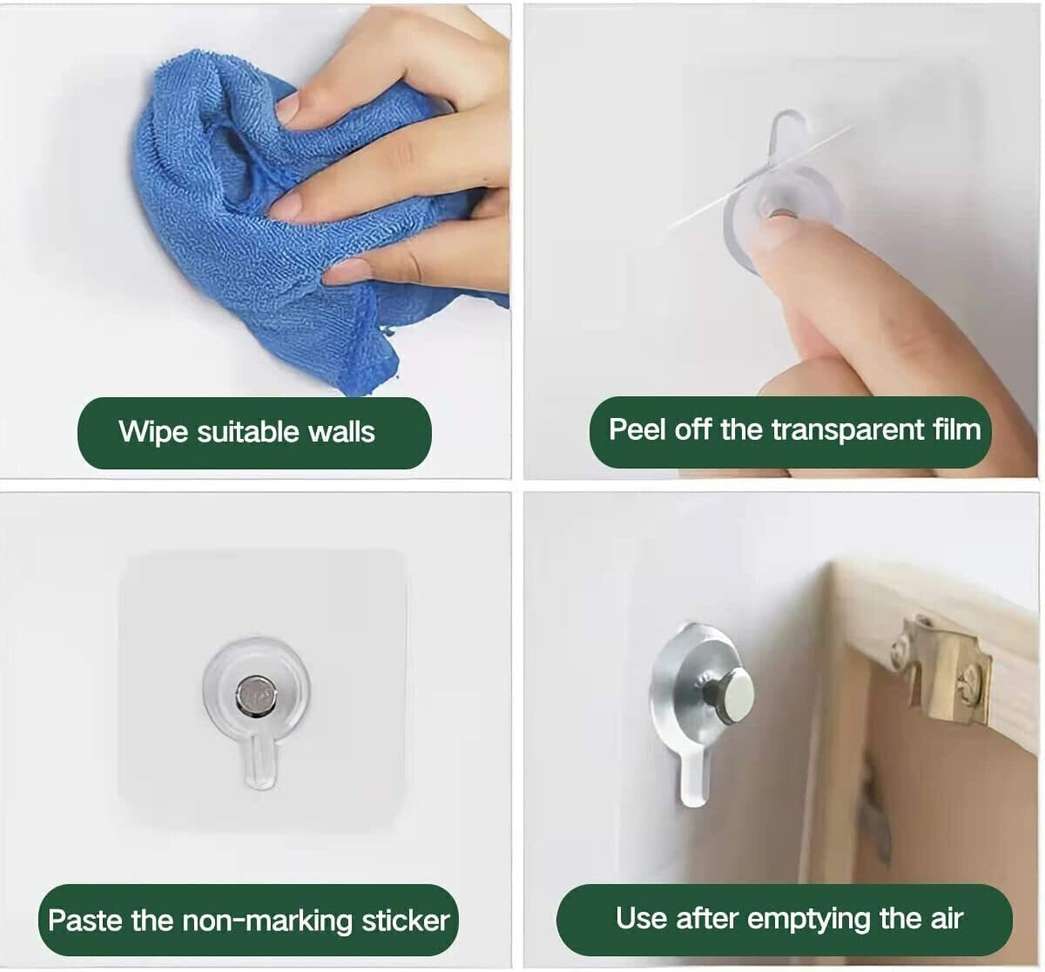 Wipe suitable walls

Peel off the transparent film

Paste the non-marking sticker

Use after emptying the air