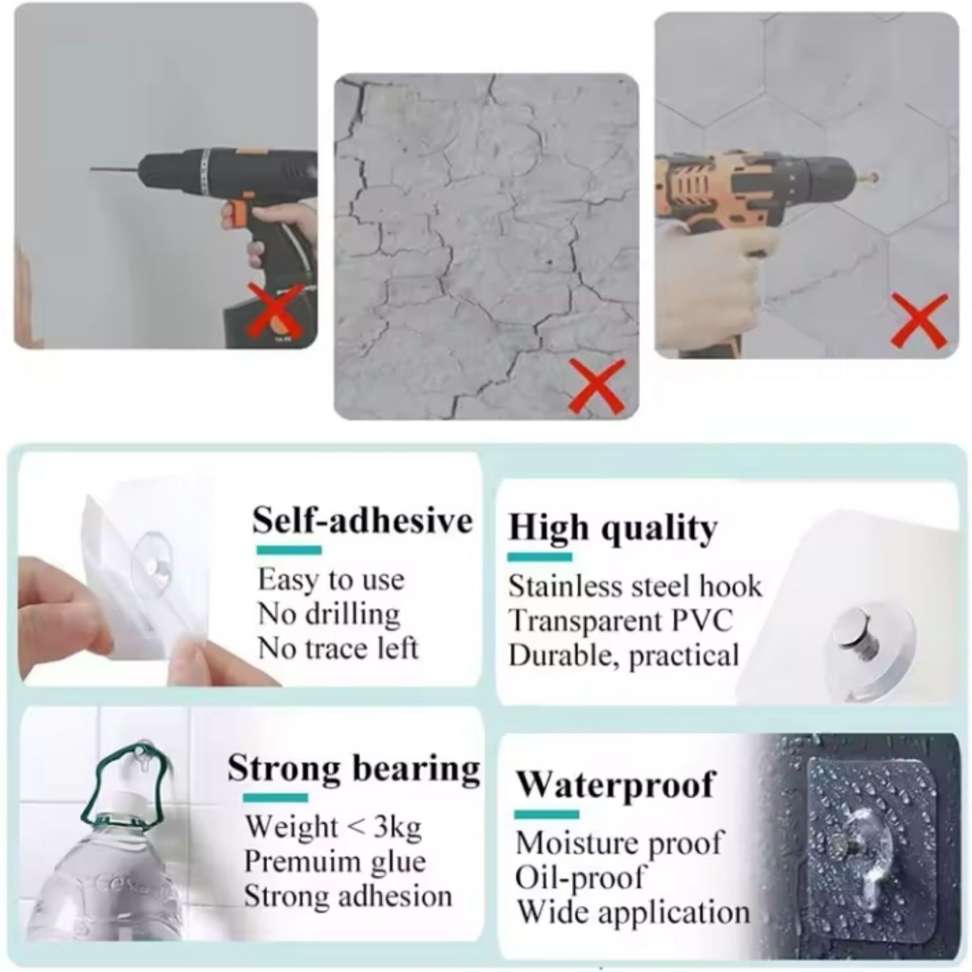 Self-adhesive
Easy to use
No drilling
No trace left

High quality
Stainless steel hook
Transparent PVC
Durable, practical

Strong bearing
Weight < 3kg
Premuim glue
Strong adhesion

Waterproof
Moisture proof
Oil-proof
Wide application