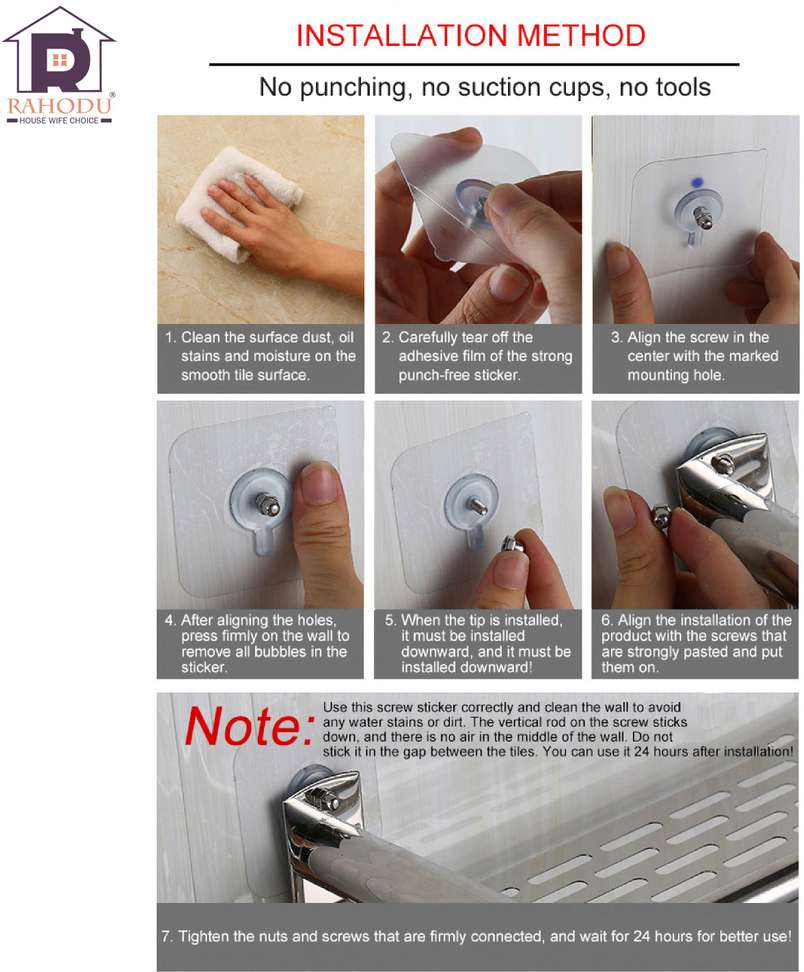 RAHODU®
HOUSE WIFE CHOICE

INSTALLATION METHOD

No punching, no suction cups, no tools

1. Clean the surface dust, oil stains and moisture on the smooth tile surface.

2. Carefully tear off the adhesive film of the strong punch-free sticker.

3. Align the screw in the center with the marked mounting hole.

4. After aligning the holes, press firmly on the wall to remove all bubbles in the sticker.

5. When the tip is installed, it must be installed downward, and it must be installed downward!

6. Align the installation of the product with the screws that are strongly pasted and put them on.

Note: Use this screw sticker correctly and clean the wall to avoid any water stains or dirt. The vertical rod on the screw sticks down, and there is no air in the middle of the wall. Do not stick it in the gap between the tiles. You can use it 24 hours after installation!

7. Tighten the nuts and screws that are firmly connected, and wait for 24 hours for better use!