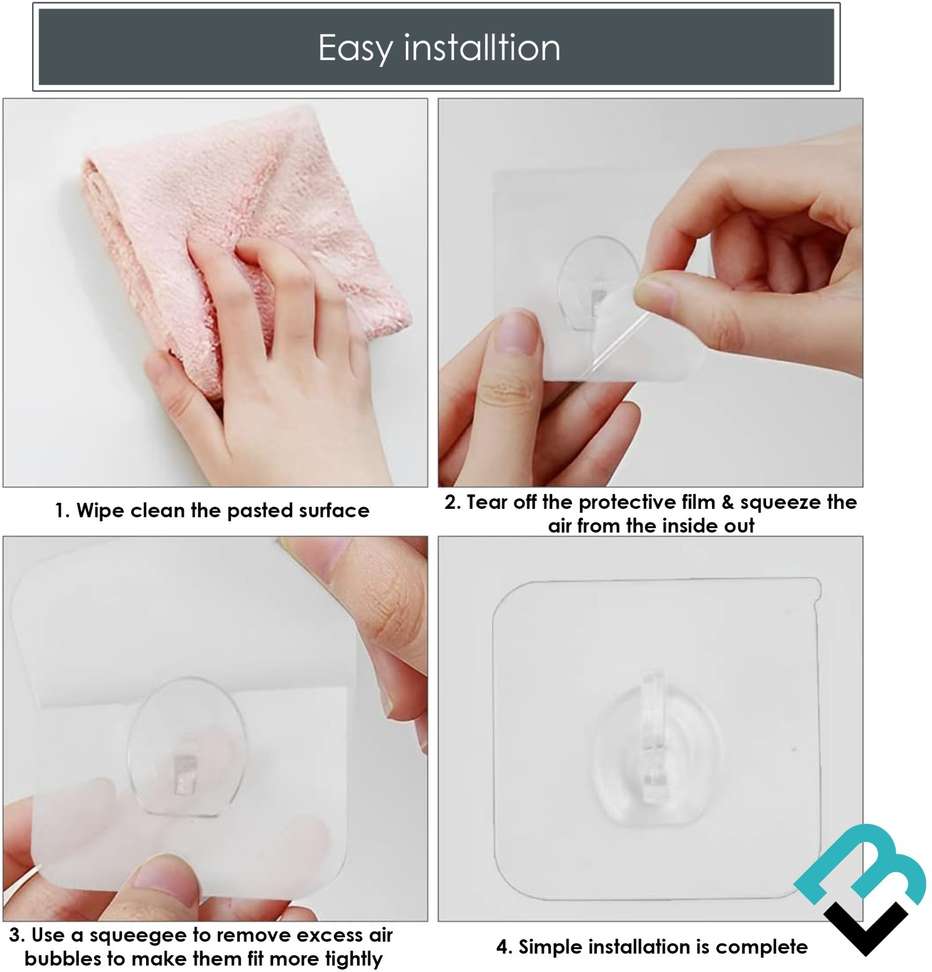 Easy installtion

1. Wipe clean the pasted surface

2. Tear off the protective film & squeeze the air from the inside out

3. Use a squeegee to remove excess air bubbles to make them fit more tightly

4. Simple installation is complete