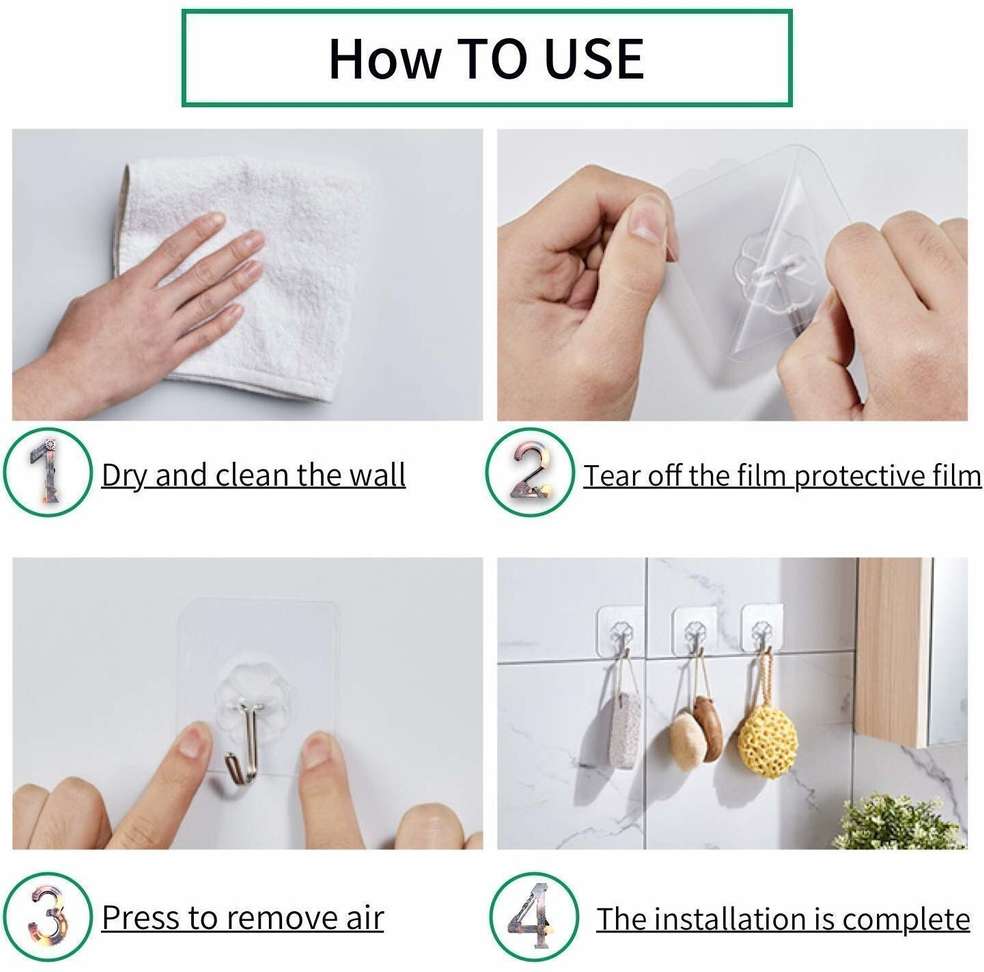 How TO USE

1 Dry and clean the wall

2 Tear off the film protective film

3 Press to remove air

4 The installation is complete