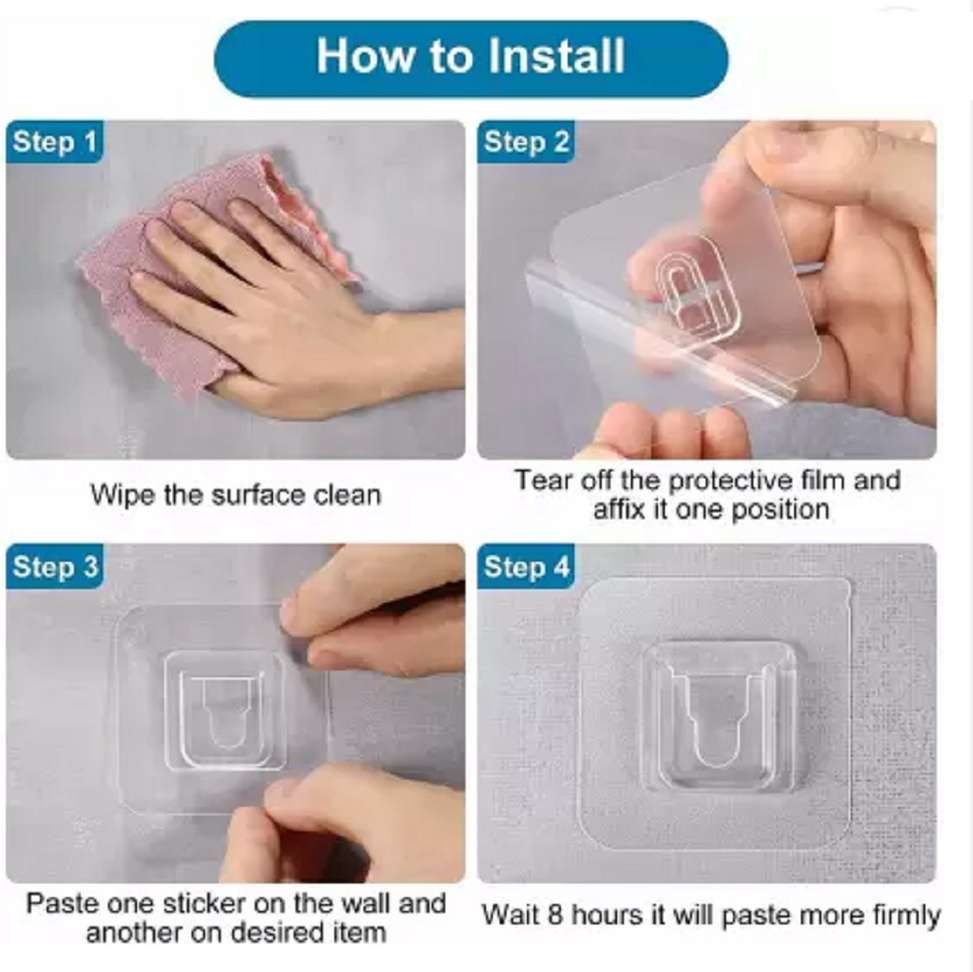 How to Install

Step 1

Wipe the surface clean

Step 2

Tear off the protective film and affix it one position

Step 3

Paste one sticker on the wall and another on desired item

Step 4

Wait 8 hours it will paste more firmly