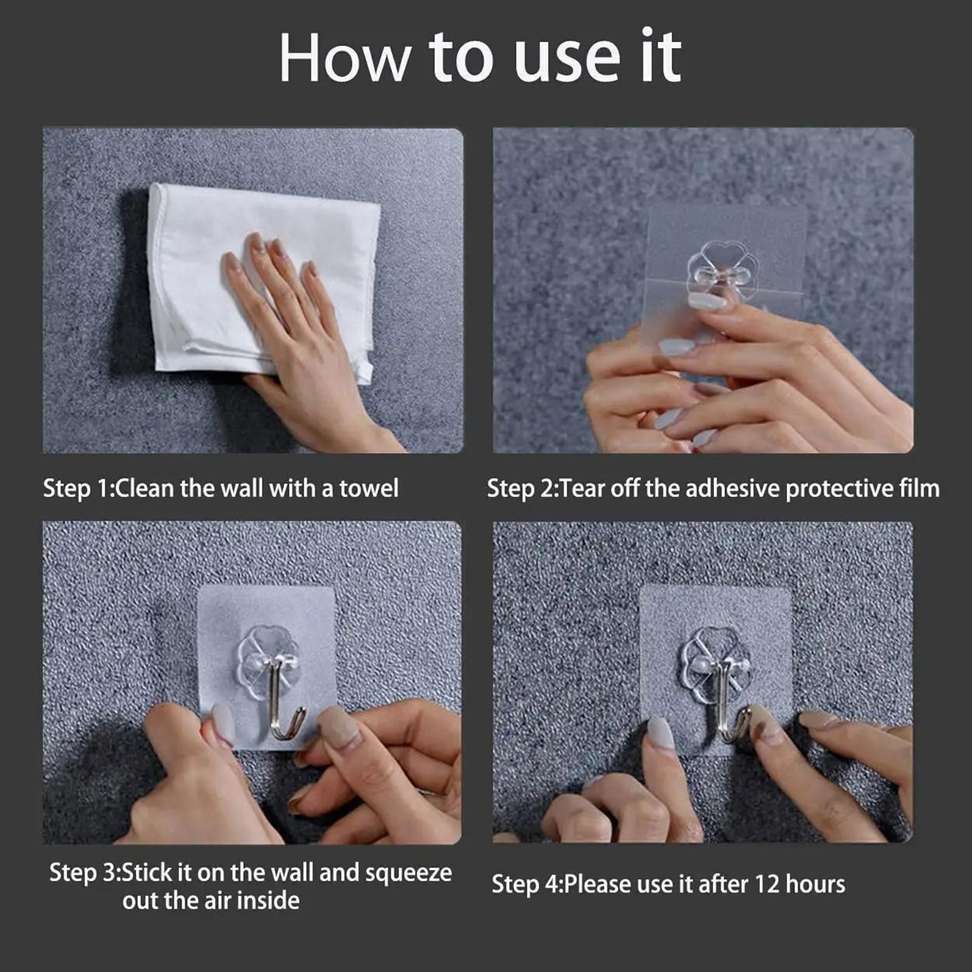 How to use it

Step 1:Clean the wall with a towel

Step 2:Tear off the adhesive protective film

Step 3:Stick it on the wall and squeeze out the air inside

Step 4:Please use it after 12 hours