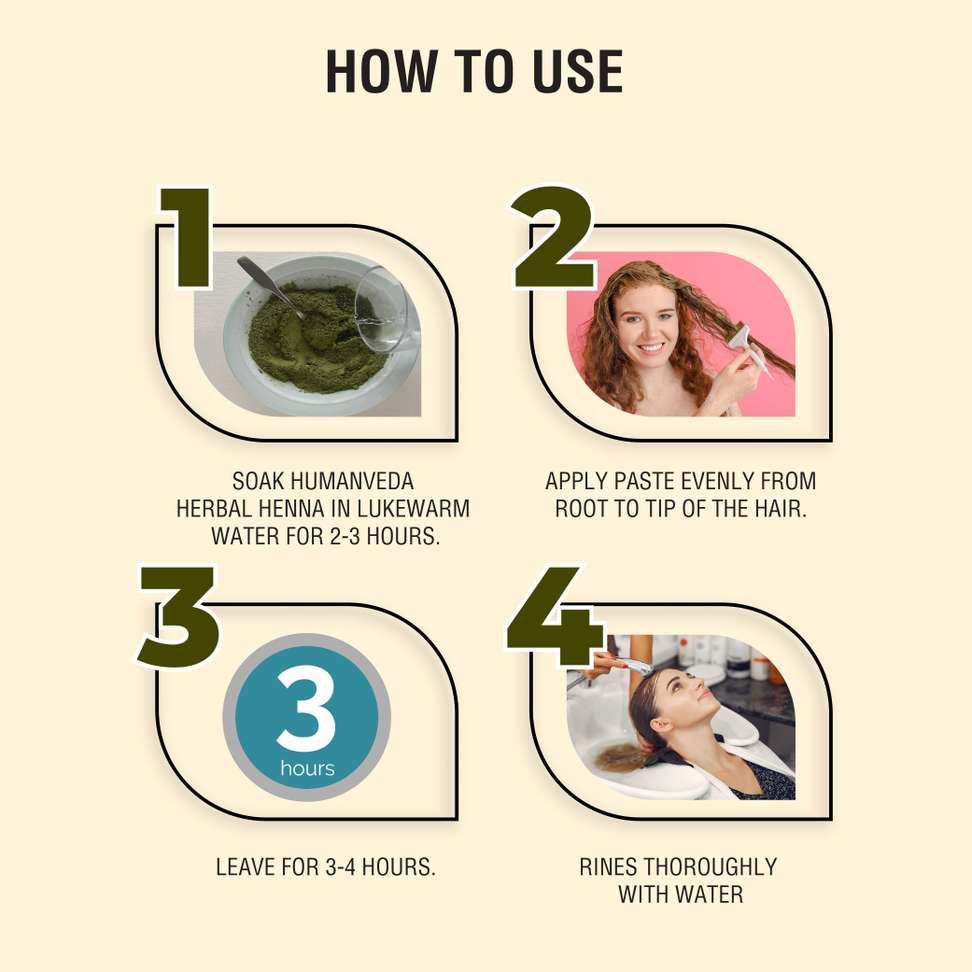 HOW TO USE

1

SOAK HUMANVEDA HERBAL HENNA IN LUKEWARM WATER FOR 2-3 HOURS.

2

APPLY PASTE EVENLY FROM ROOT TO TIP OF THE HAIR.

3

3
hours

LEAVE FOR 3-4 HOURS.

4

RINES THOROUGHLY WITH WATER