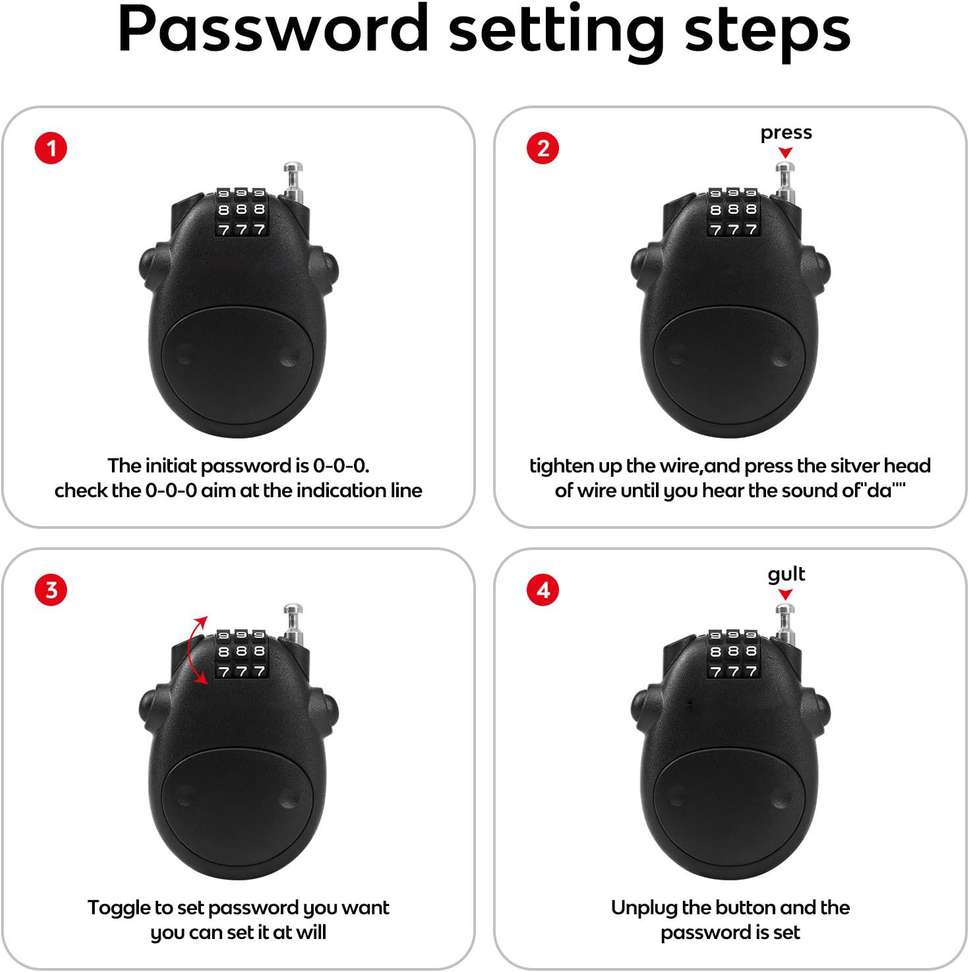 Password setting steps

1

9 9 9
8 8 8
7 7 7

The initiat password is 0-0-0.
check the 0-0-0 aim at the indication line

2

press

9 9 9
8 8 8
7 7 7

tighten up the wire,and press the sitver head of wire until you hear the sound of"da""

3

9 9 9
8 8 8
7 7 7

Toggle to set password you want
you can set it at will

4

gult

9 9 9
8 8 8
7 7 7

Unplug the button and the password is set