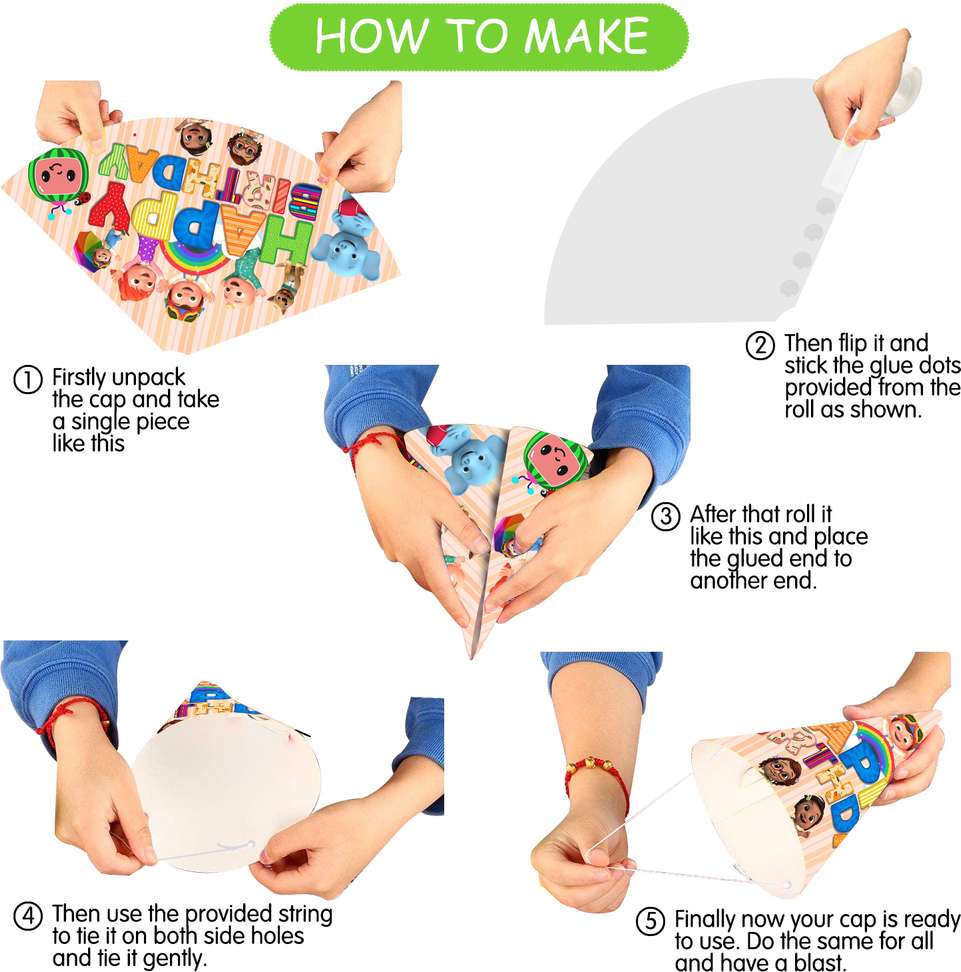 HOW TO MAKE

HAPPY BIRTHDAY

① Firstly unpack the cap and take a single piece like this

② Then flip it and stick the glue dots provided from the roll as shown.

③ After that roll it like this and place the glued end to another end.

④ Then use the provided string to tie it on both side holes and tie it gently.

⑤ Finally now your cap is ready to use. Do the same for all and have a blast.