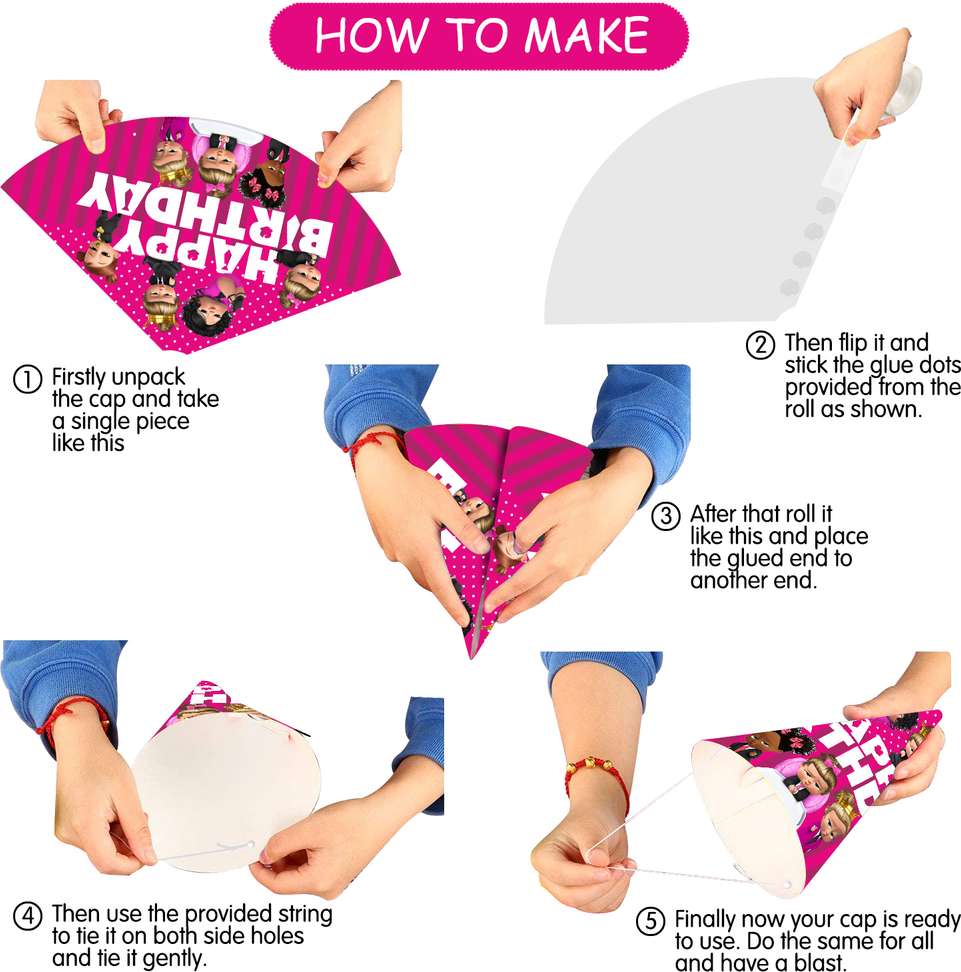 HOW TO MAKE

HAPPY BIRTHDAY

① Firstly unpack the cap and take a single piece like this

② Then flip it and stick the glue dots provided from the roll as shown.

③ After that roll it like this and place the glued end to another end.

④ Then use the provided string to tie it on both side holes and tie it gently.

⑤ Finally now your cap is ready to use. Do the same for all and have a blast.