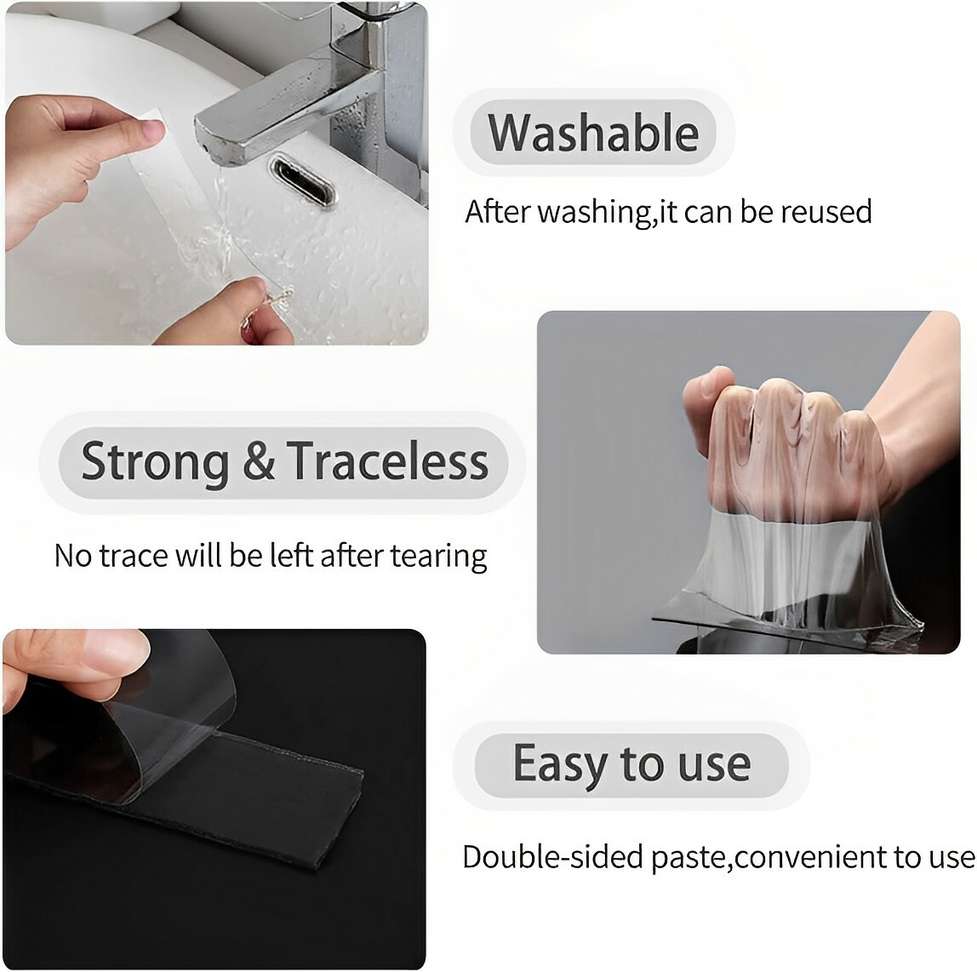 Washable

After washing,it can be reused

Strong & Traceless

No trace will be left after tearing

Easy to use

Double-sided paste,convenient to use