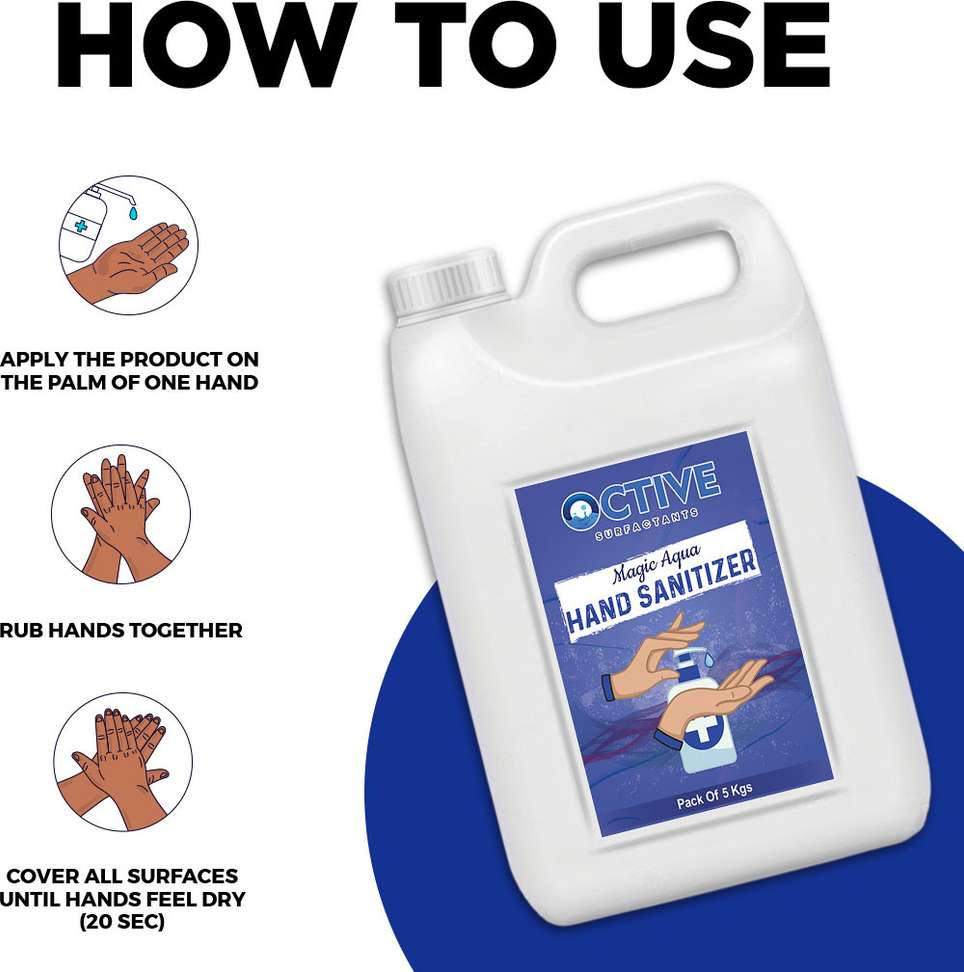 HOW TO USE

APPLY THE PRODUCT ON THE PALM OF ONE HAND

RUB HANDS TOGETHER

COVER ALL SURFACES UNTIL HANDS FEEL DRY (20 SEC)

OCTIVE
SURFACTANTS

Magic Aqua
HAND SANITIZER

Pack Of 5 Kgs