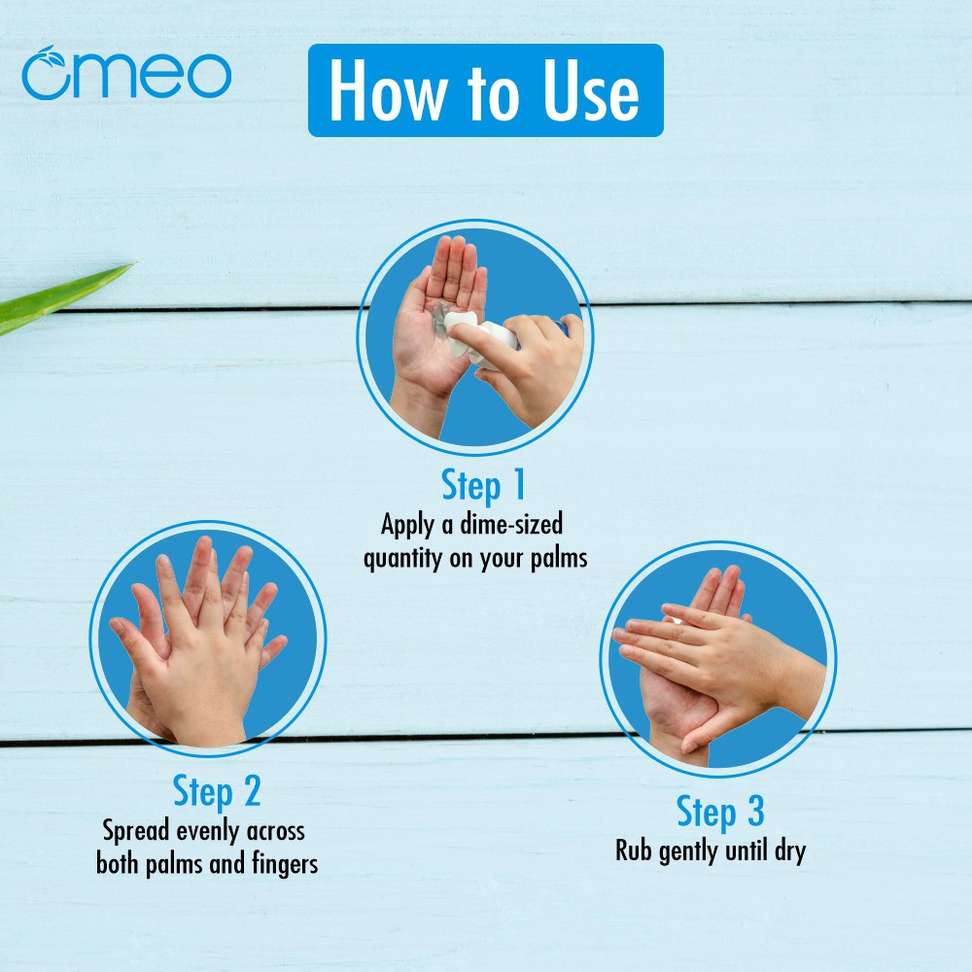 omeo

How to Use

Step 1
Apply a dime-sized quantity on your palms

Step 2
Spread evenly across both palms and fingers

Step 3
Rub gently until dry