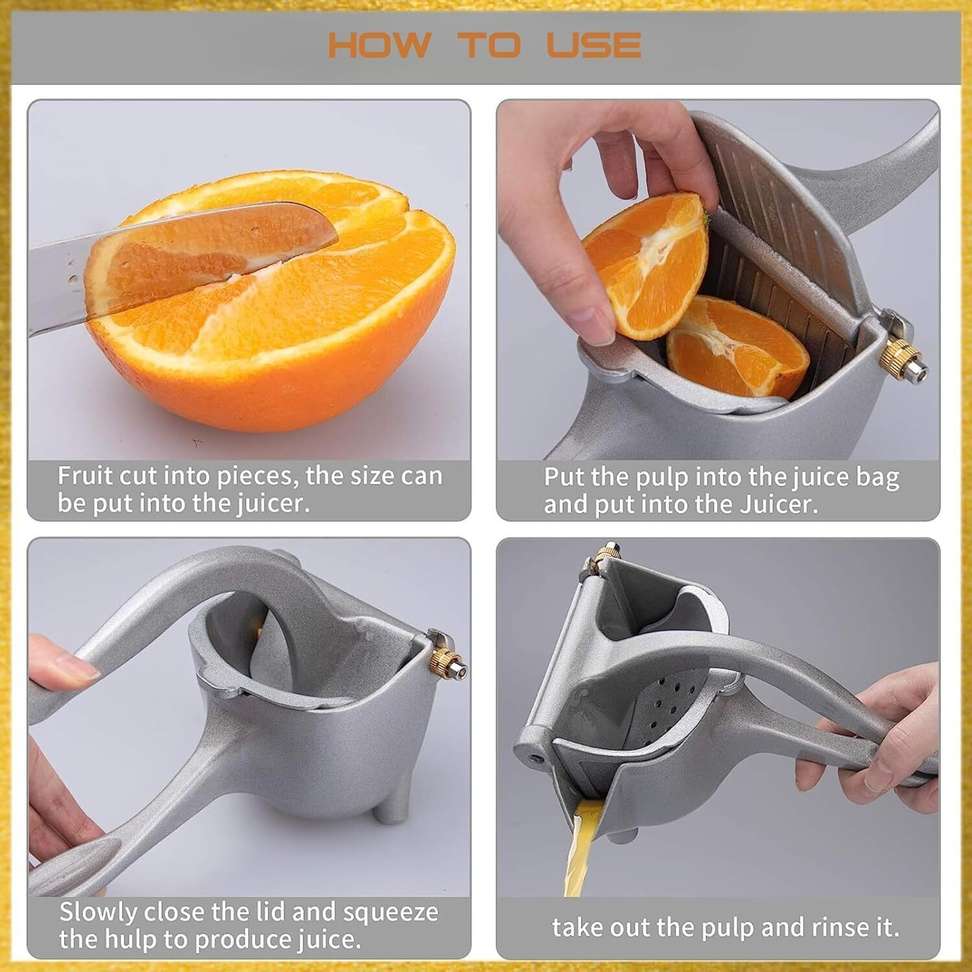 HOW TO USE

Fruit cut into pieces, the size can be put into the juicer.

Put the pulp into the juice bag and put into the Juicer.

Slowly close the lid and squeeze the hulp to produce juice.

take out the pulp and rinse it.