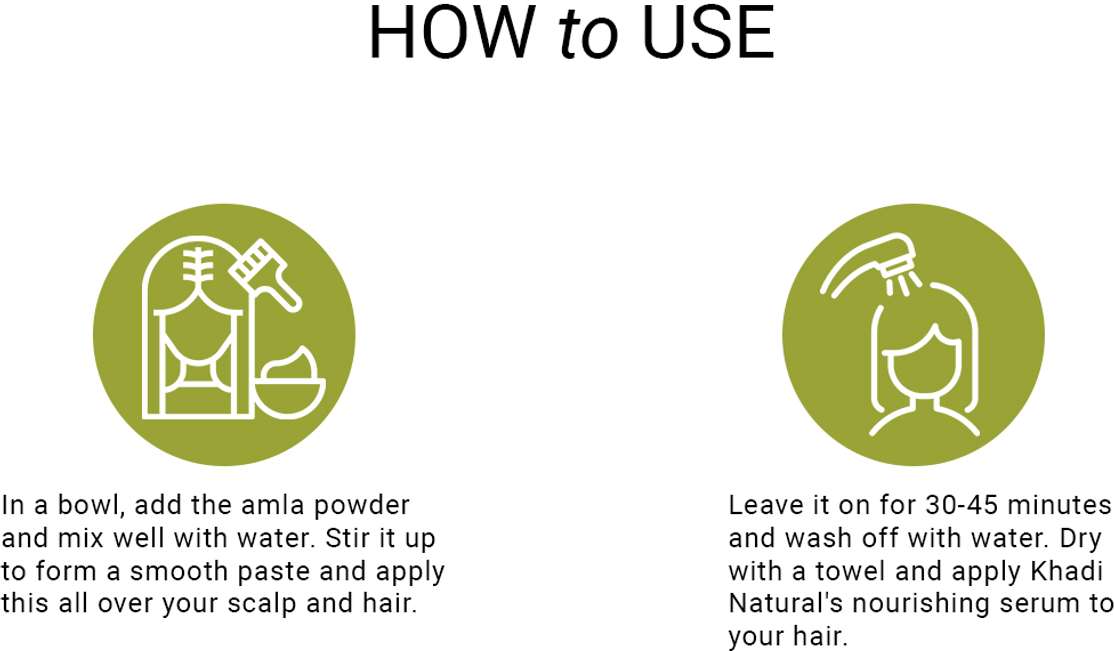 HOW to USE

In a bowl, add the amla powder and mix well with water. Stir it up to form a smooth paste and apply this all over your scalp and hair.

Leave it on for 30-45 minutes and wash off with water. Dry with a towel and apply Khadi Natural's nourishing serum to your hair.