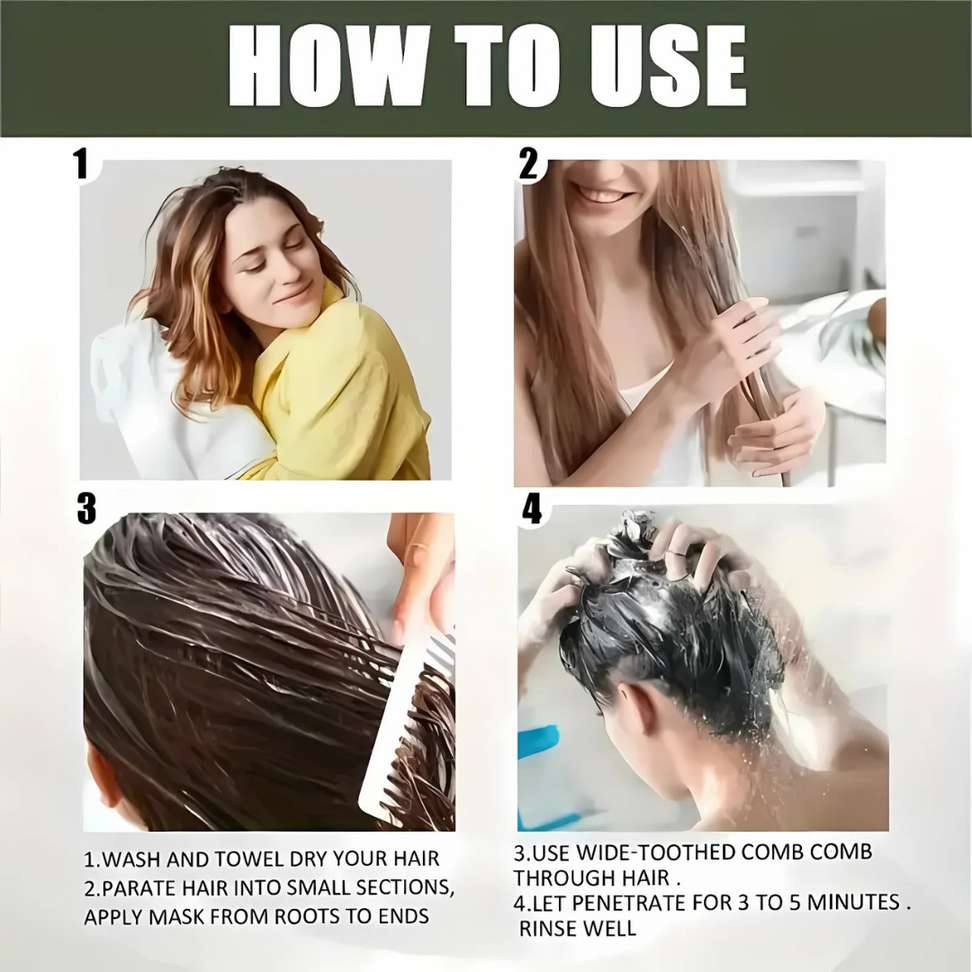 HOW TO USE

1

2

3

4

1.WASH AND TOWEL DRY YOUR HAIR
2.PARATE HAIR INTO SMALL SECTIONS, APPLY MASK FROM ROOTS TO ENDS

3.USE WIDE-TOOTHED COMB COMB THROUGH HAIR .
4.LET PENETRATE FOR 3 TO 5 MINUTES . RINSE WELL