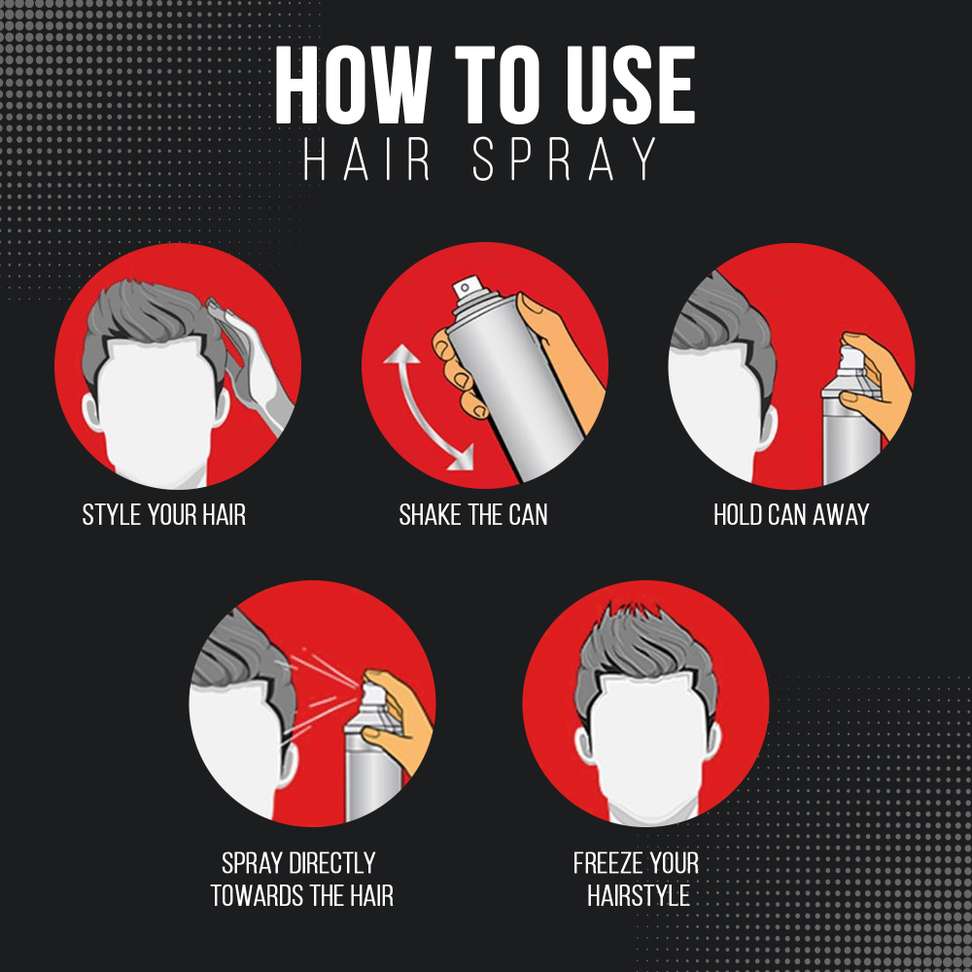 HOW TO USE
HAIR SPRAY

STYLE YOUR HAIR

SHAKE THE CAN

HOLD CAN AWAY

SPRAY DIRECTLY TOWARDS THE HAIR

FREEZE YOUR HAIRSTYLE