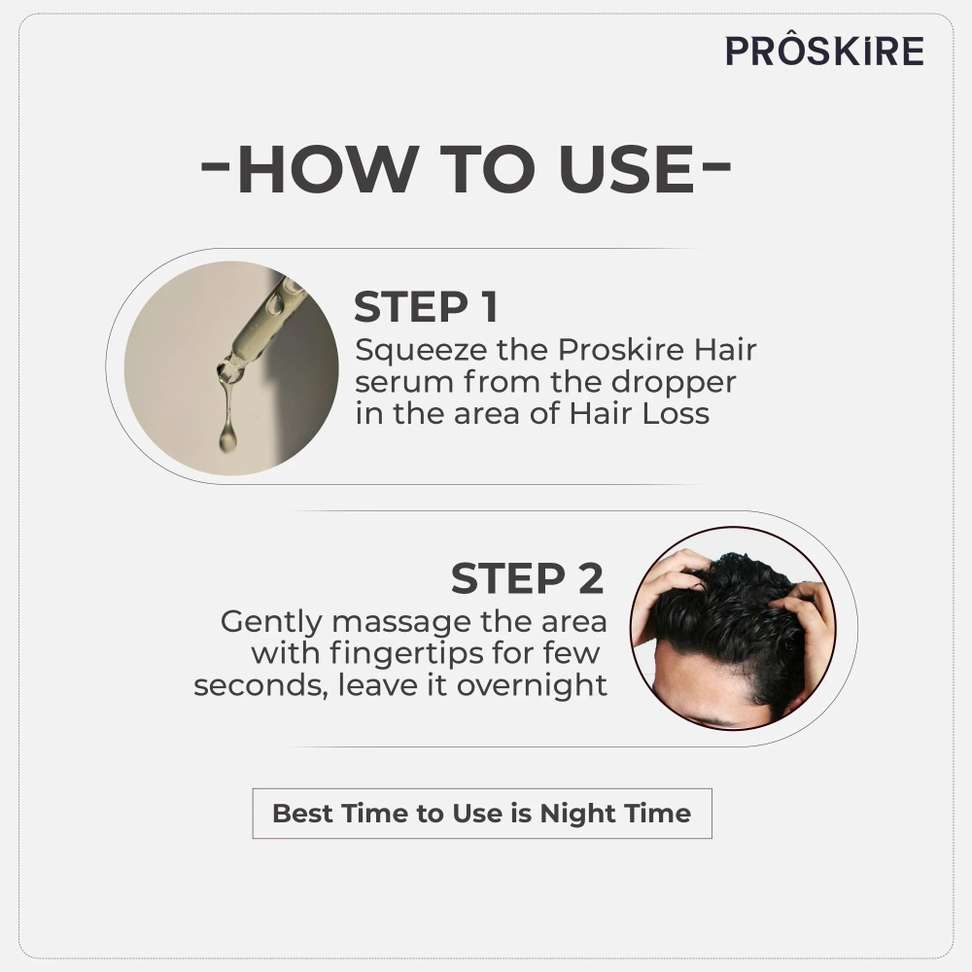 PRÔSKiRE

-HOW TO USE-

STEP 1
Squeeze the Proskire Hair serum from the dropper in the area of Hair Loss

STEP 2
Gently massage the area with fingertips for few seconds, leave it overnight

Best Time to Use is Night Time