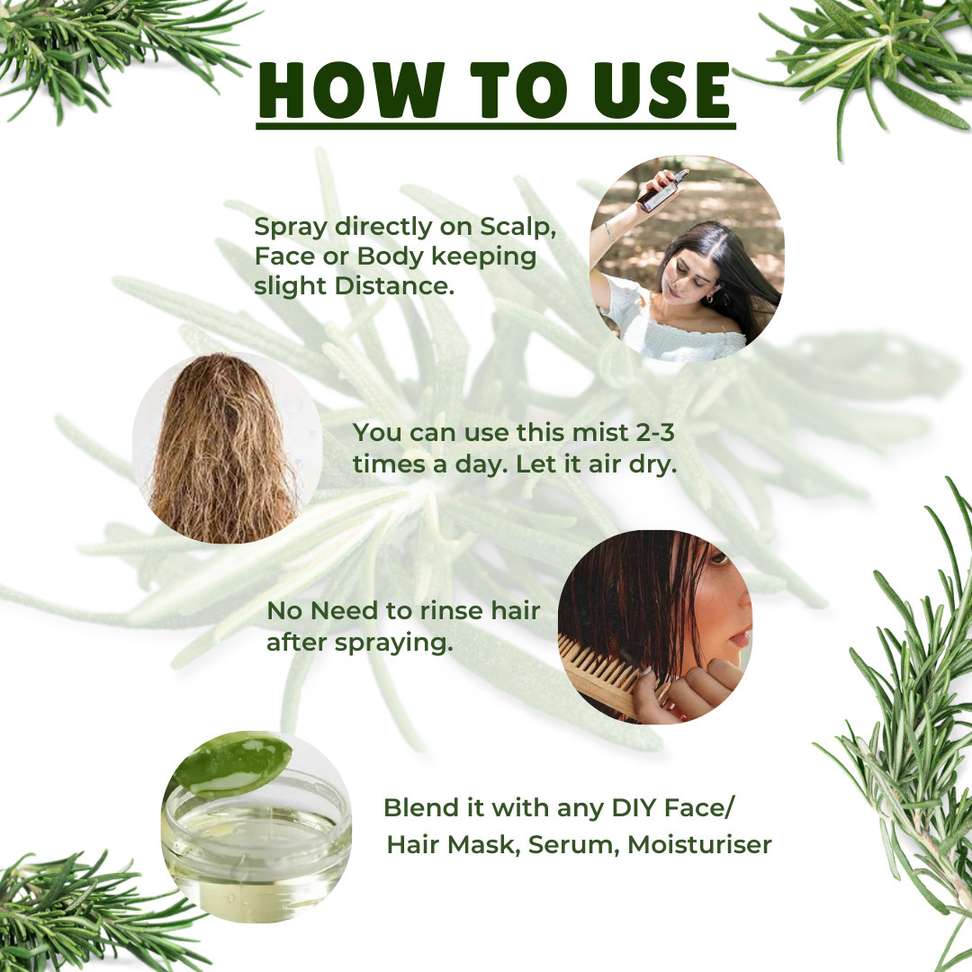 HOW TO USE

Spray directly on Scalp, Face or Body keeping slight Distance.

You can use this mist 2-3 times a day. Let it air dry.

No Need to rinse hair after spraying.

Blend it with any DIY Face/ Hair Mask, Serum, Moisturiser