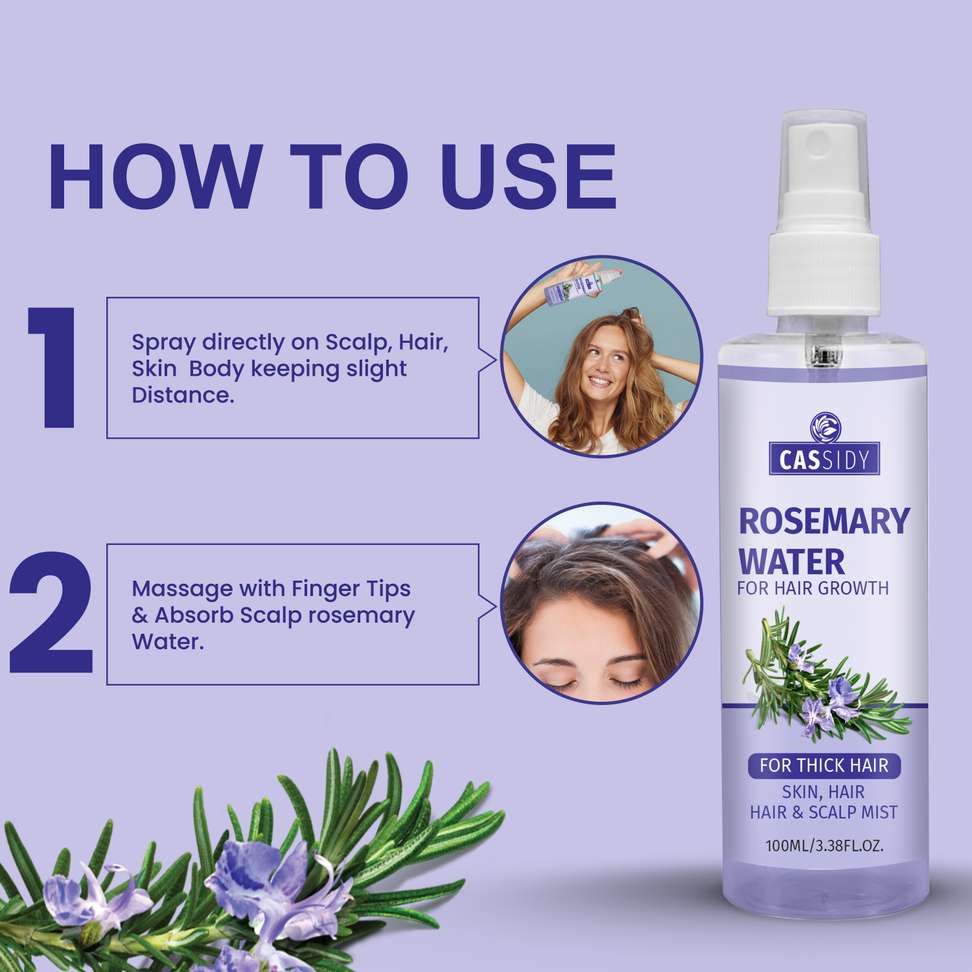 HOW TO USE

1

Spray directly on Scalp, Hair, Skin Body keeping slight Distance.

2

Massage with Finger Tips & Absorb Scalp rosemary Water.

CASSIDY

ROSEMARY WATER
FOR HAIR GROWTH

FOR THICK HAIR
SKIN, HAIR
HAIR & SCALP MIST

100ML/3.38FL.OZ.