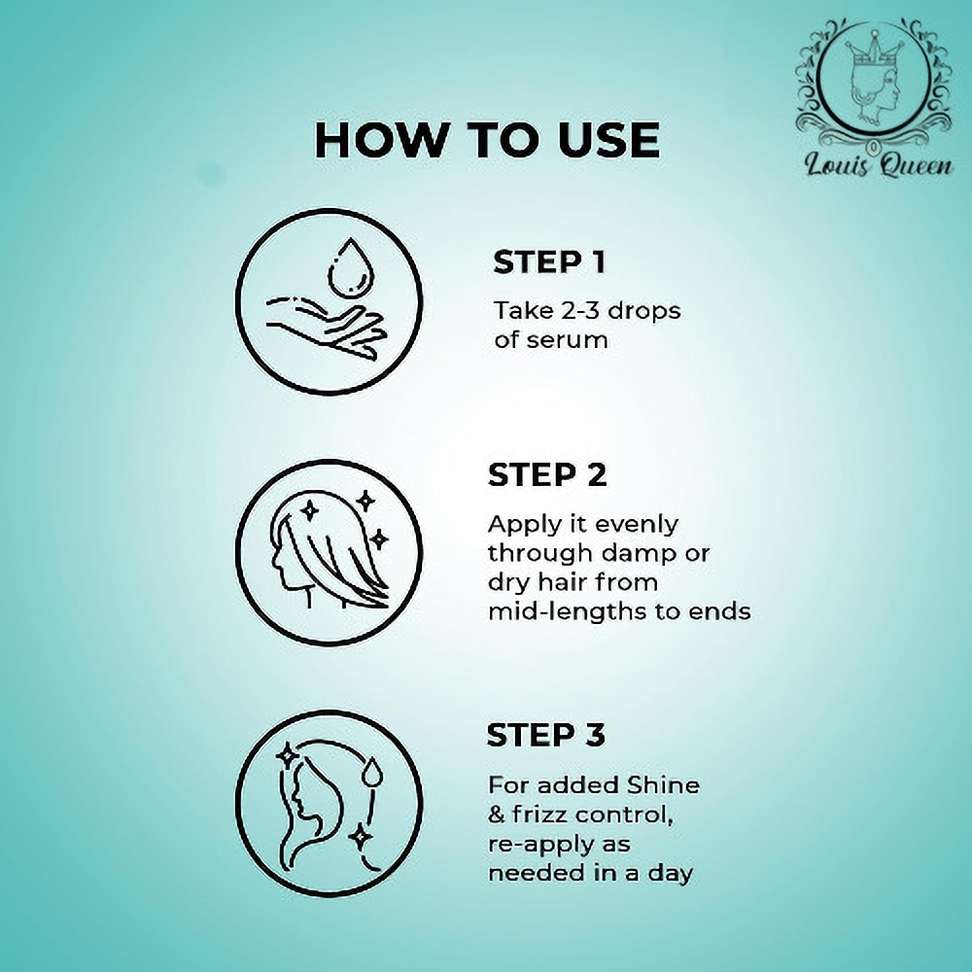 Louis Queen

HOW TO USE

STEP 1

Take 2-3 drops of serum

STEP 2

Apply it evenly through damp or dry hair from mid-lengths to ends

STEP 3

For added Shine & frizz control, re-apply as needed in a day