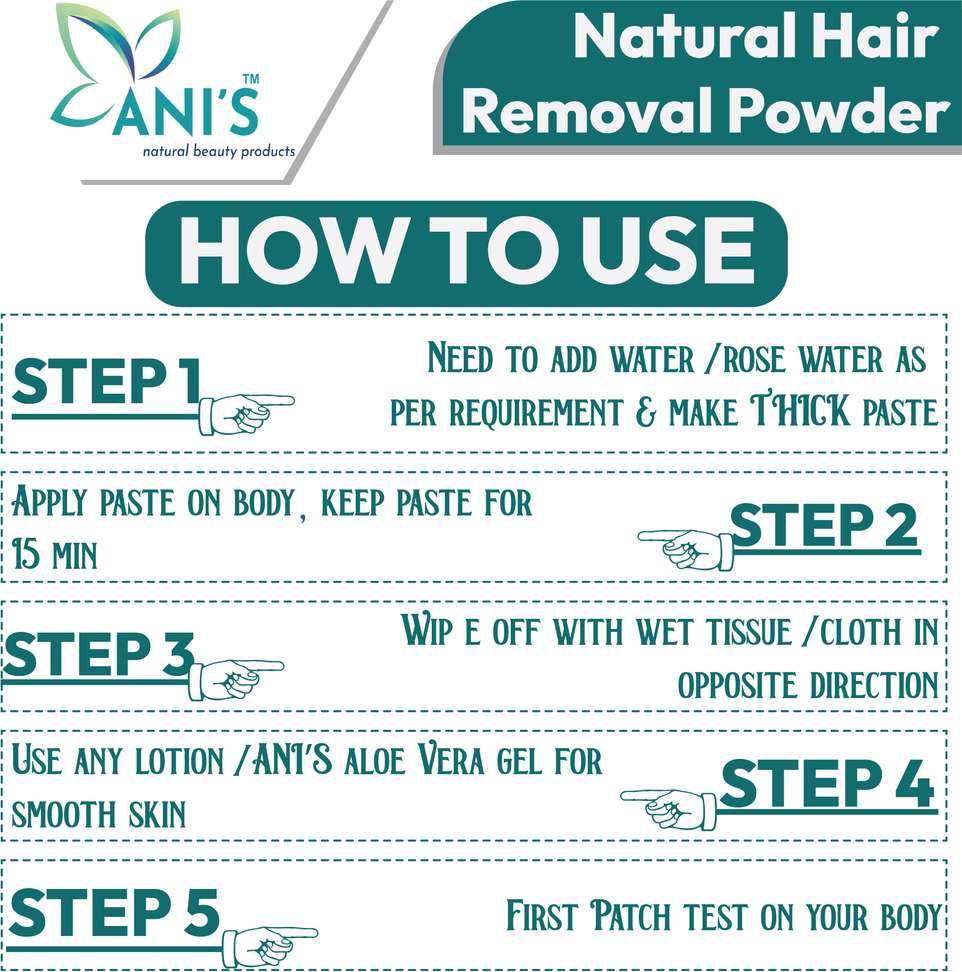 ANI'S™
natural beauty products

Natural Hair Removal Powder

HOW TO USE

STEP 1

Need to add water /rose water as per requirement & make THICK paste

Apply paste on body, keep paste for 15 min

STEP 2

STEP 3

Wip e off with wet tissue /cloth in opposite direction

Use any lotion /ANI'S aloe Vera gel for smooth skin

STEP 4

STEP 5

First Patch test on your body