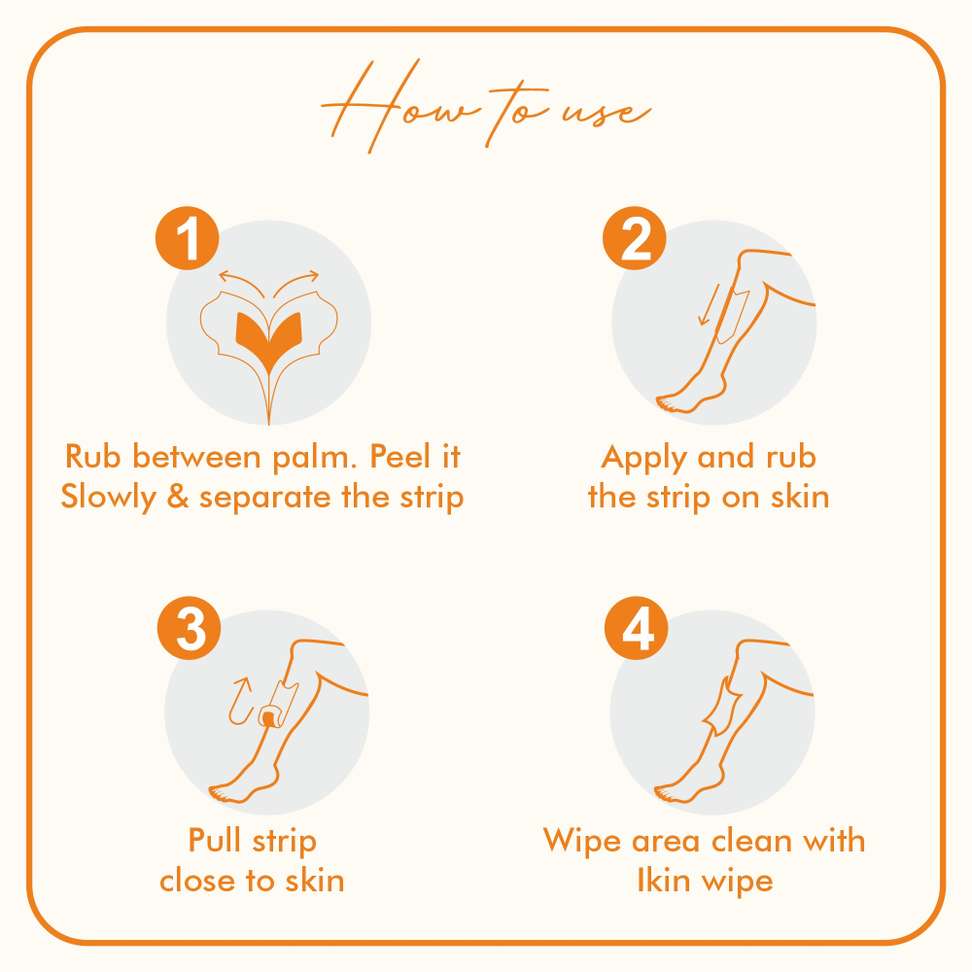 How to use

1
Rub between palm. Peel it Slowly & separate the strip

2
Apply and rub the strip on skin

3
Pull strip close to skin

4
Wipe area clean with Ikin wipe