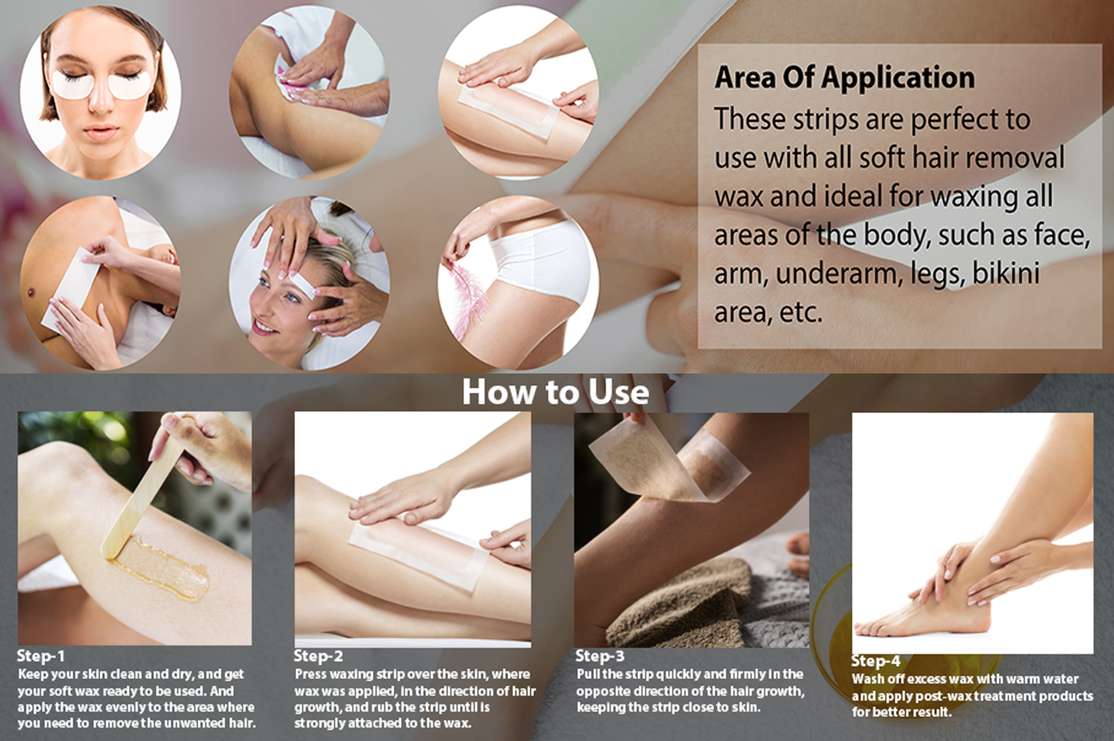 Area Of Application
These strips are perfect to use with all soft hair removal wax and ideal for waxing all areas of the body, such as face, arm, underarm, legs, bikini area, etc.

How to Use

Step-1
Keep your skin clean and dry, and get your soft wax ready to be used. And apply the wax evenly to the area where you need to remove the unwanted hair.

Step-2
Press waxing strip over the skin, where wax was applied, in the direction of hair growth, and rub the strip until is strongly attached to the wax.

Step-3
Pull the strip quickly and firmly in the opposite direction of the hair growth, keeping the strip close to skin.

Step-4
Wash off excess wax with warm water and apply post-wax treatment products for better result.