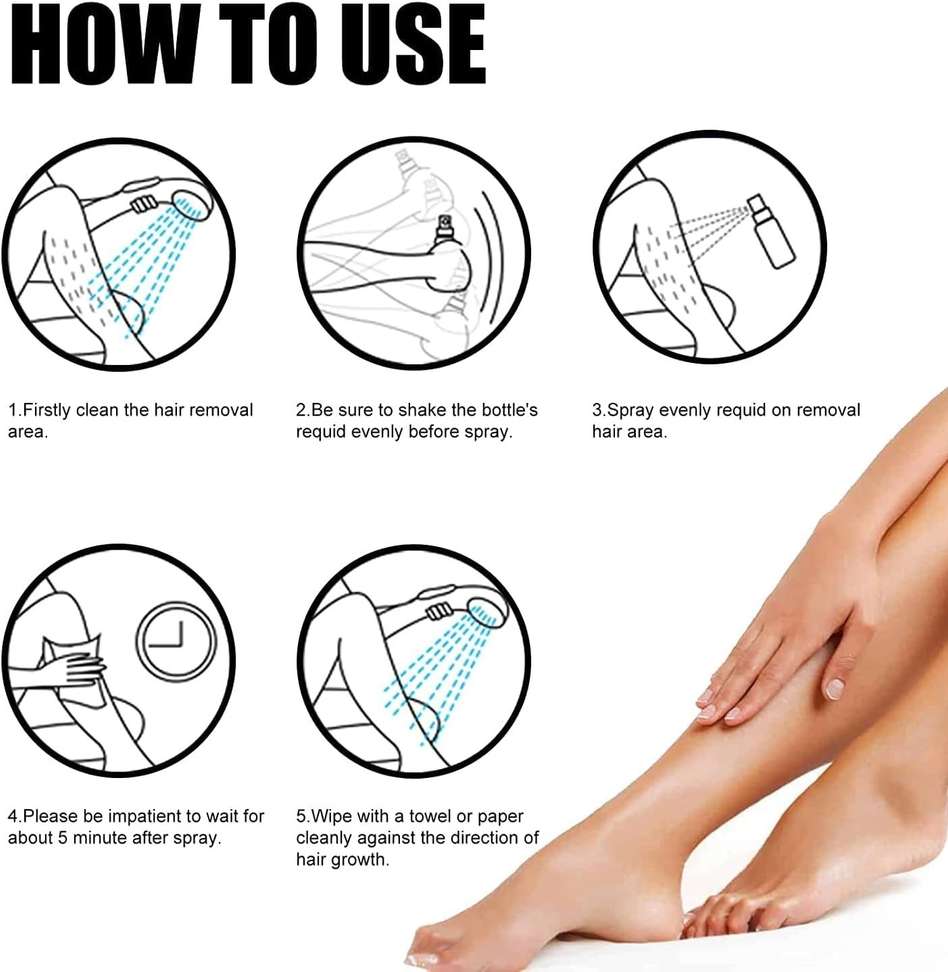 HOW TO USE

1.Firstly clean the hair removal area.

2.Be sure to shake the bottle's requid evenly before spray.

3.Spray evenly requid on removal hair area.

4.Please be impatient to wait for about 5 minute after spray.

5.Wipe with a towel or paper cleanly against the direction of hair growth.