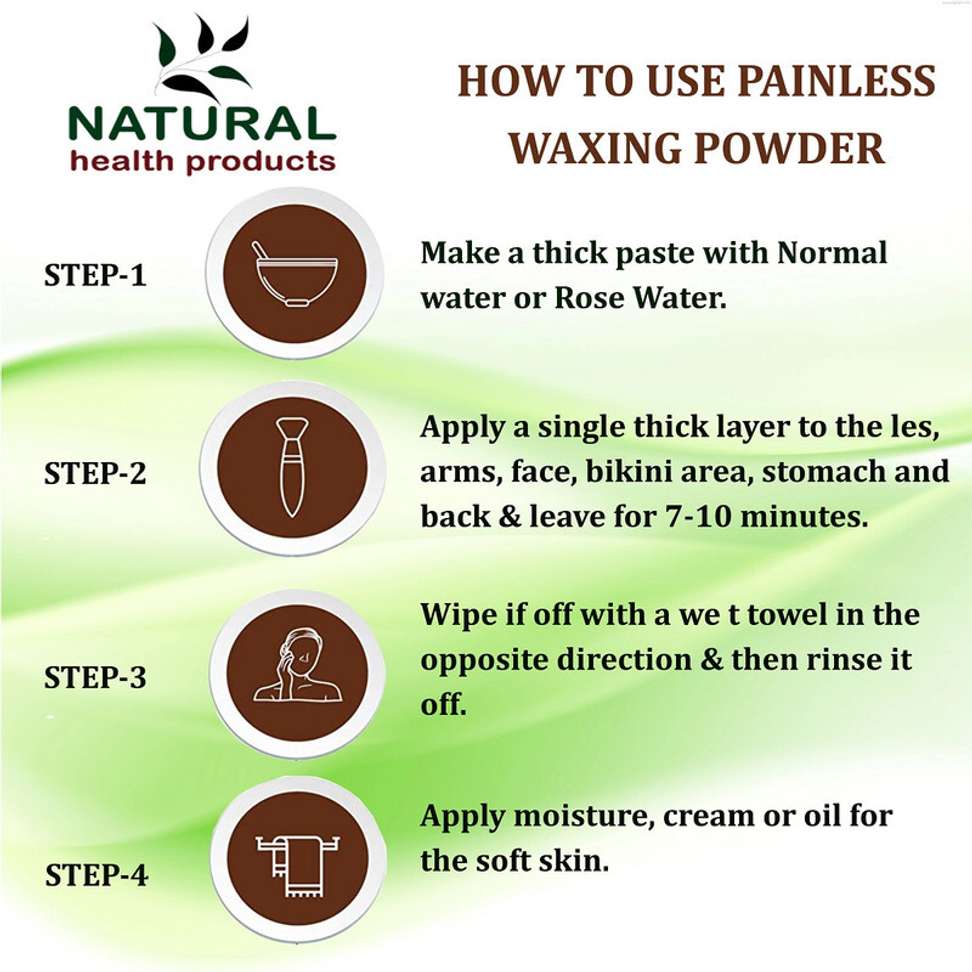 NATURAL
health products

HOW TO USE PAINLESS WAXING POWDER

STEP-1

Make a thick paste with Normal water or Rose Water.

STEP-2

Apply a single thick layer to the les, arms, face, bikini area, stomach and back & leave for 7-10 minutes.

STEP-3

Wipe if off with a we t towel in the opposite direction & then rinse it off.

STEP-4

Apply moisture, cream or oil for the soft skin.