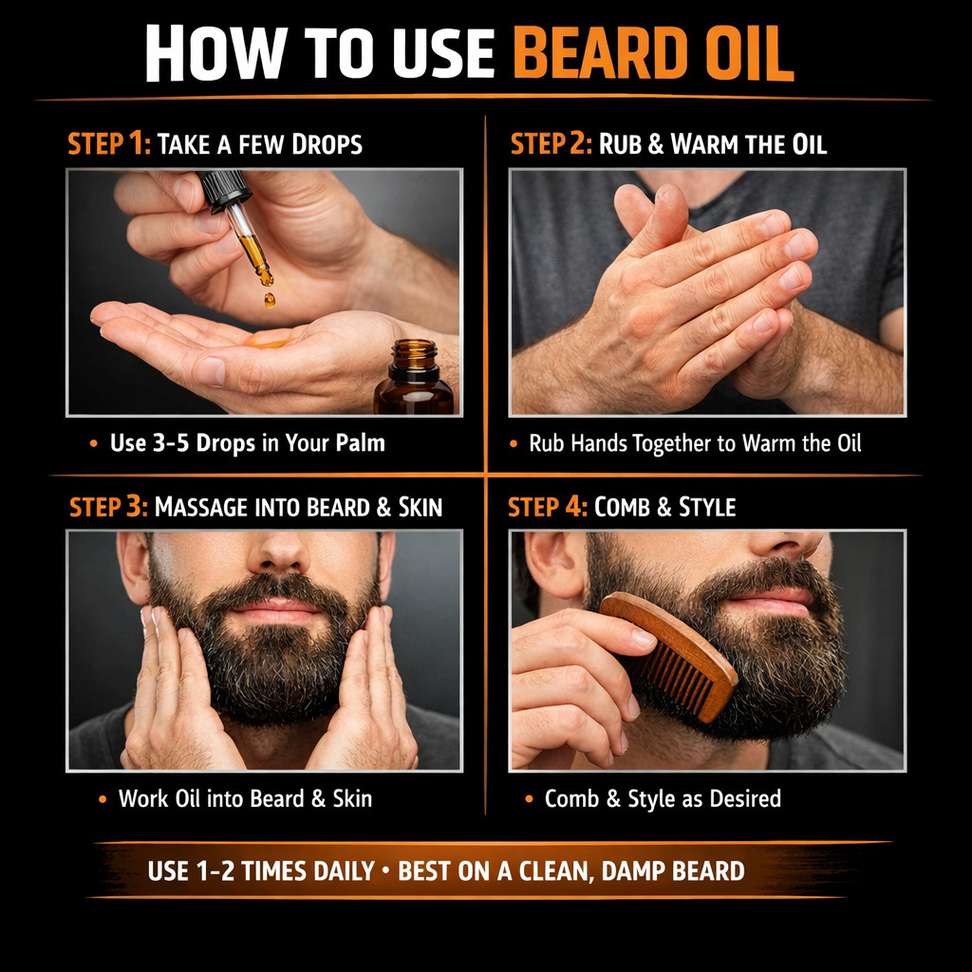 HOW TO USE BEARD OIL

STEP 1: TAKE A FEW DROPS

• Use 3-5 Drops in Your Palm

STEP 2: RUB & WARM THE OIL

• Rub Hands Together to Warm the Oil

STEP 3: MASSAGE INTO BEARD & SKIN

• Work Oil into Beard & Skin

STEP 4: COMB & STYLE

• Comb & Style as Desired

USE 1-2 TIMES DAILY • BEST ON A CLEAN, DAMP BEARD