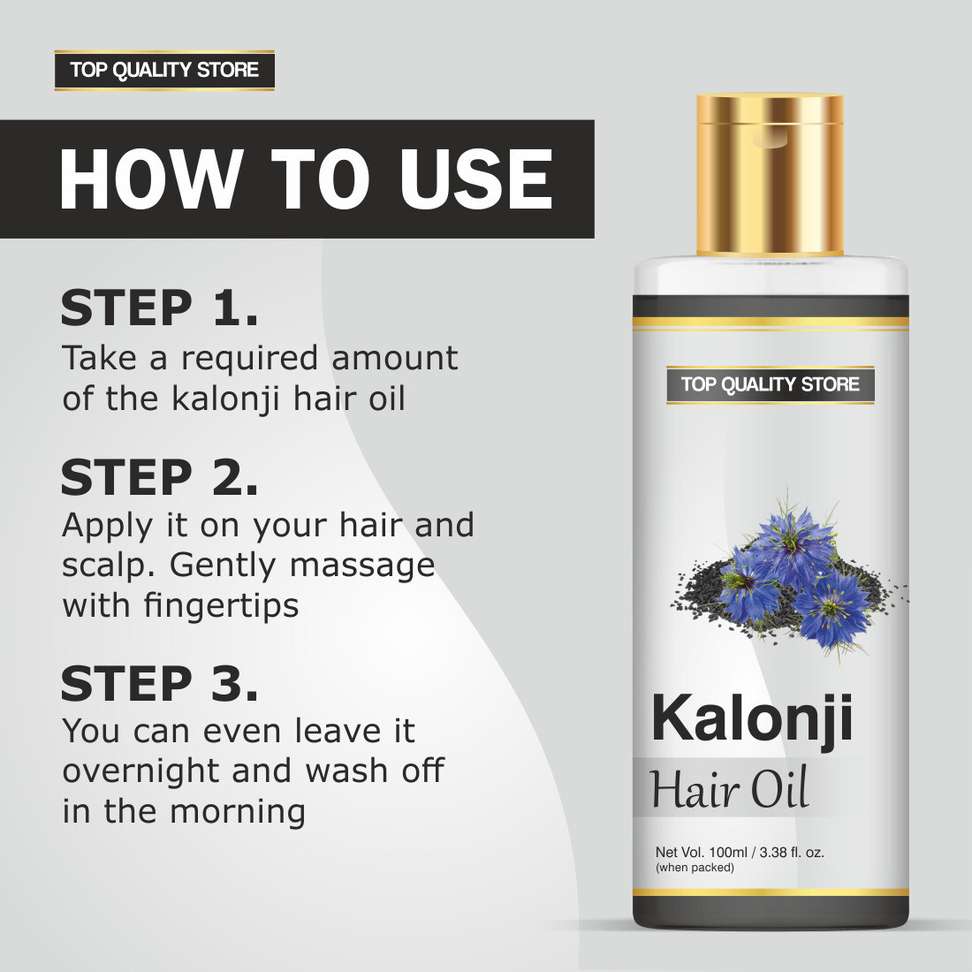 TOP QUALITY STORE

HOW TO USE

STEP 1.
Take a required amount of the kalonji hair oil

STEP 2.
Apply it on your hair and scalp. Gently massage with fingertips

STEP 3.
You can even leave it overnight and wash off in the morning

TOP QUALITY STORE

Kalonji
Hair Oil

Net Vol. 100ml / 3.38 fl. oz.
(when packed)