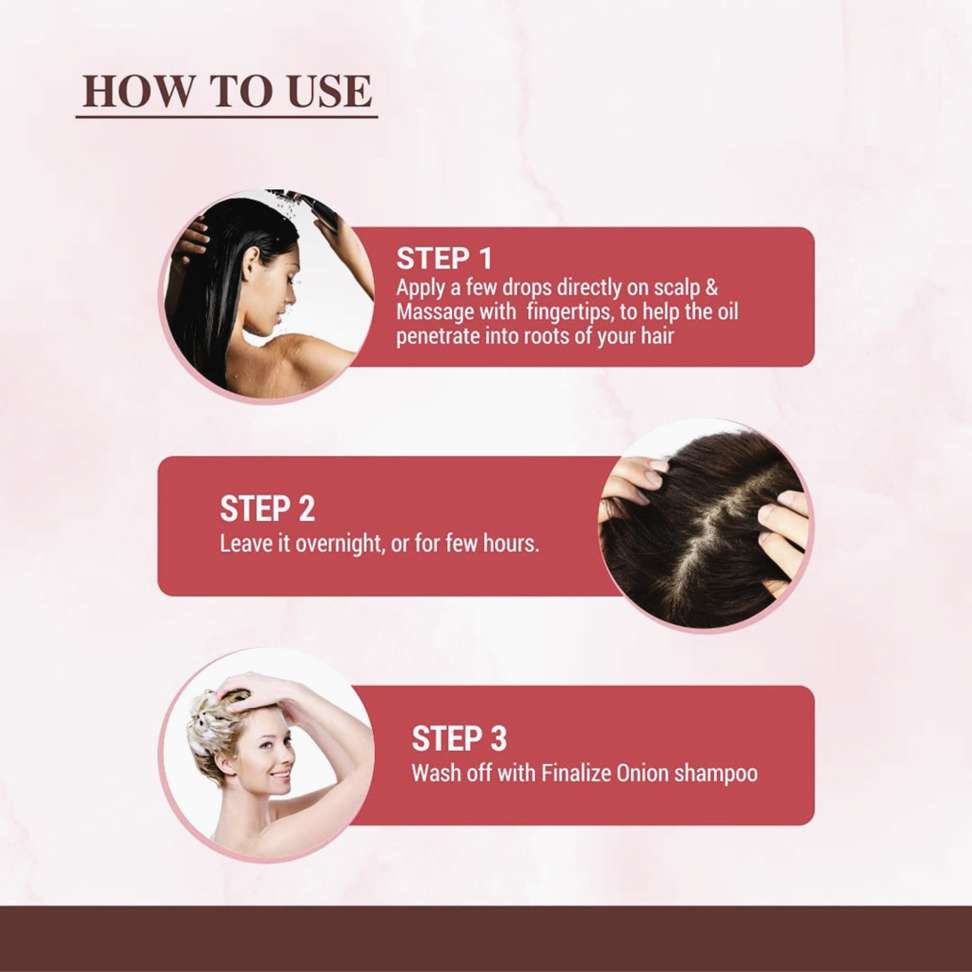 HOW TO USE

STEP 1
Apply a few drops directly on scalp & Massage with fingertips, to help the oil penetrate into roots of your hair

STEP 2
Leave it overnight, or for few hours.

STEP 3
Wash off with Finalize Onion shampoo