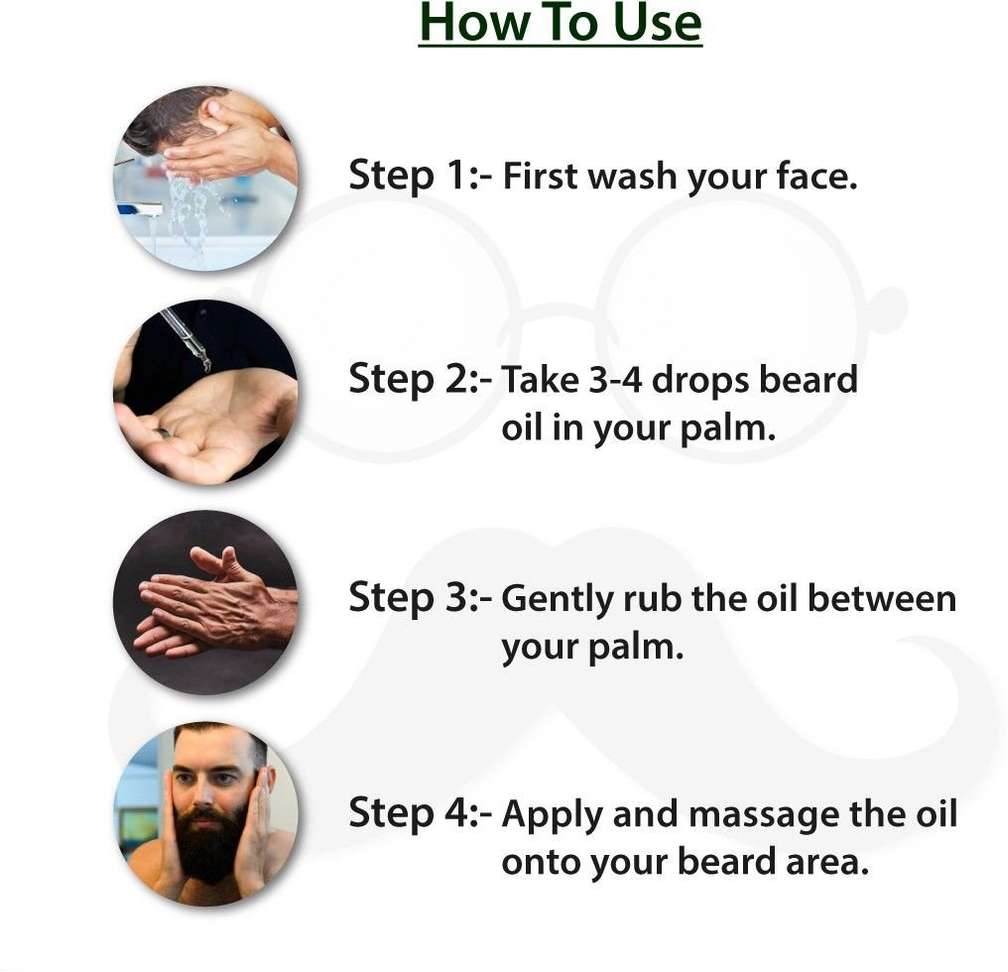 How To Use

Step 1:- First wash your face.

Step 2:- Take 3-4 drops beard oil in your palm.

Step 3:- Gently rub the oil between your palm.

Step 4:- Apply and massage the oil onto your beard area.