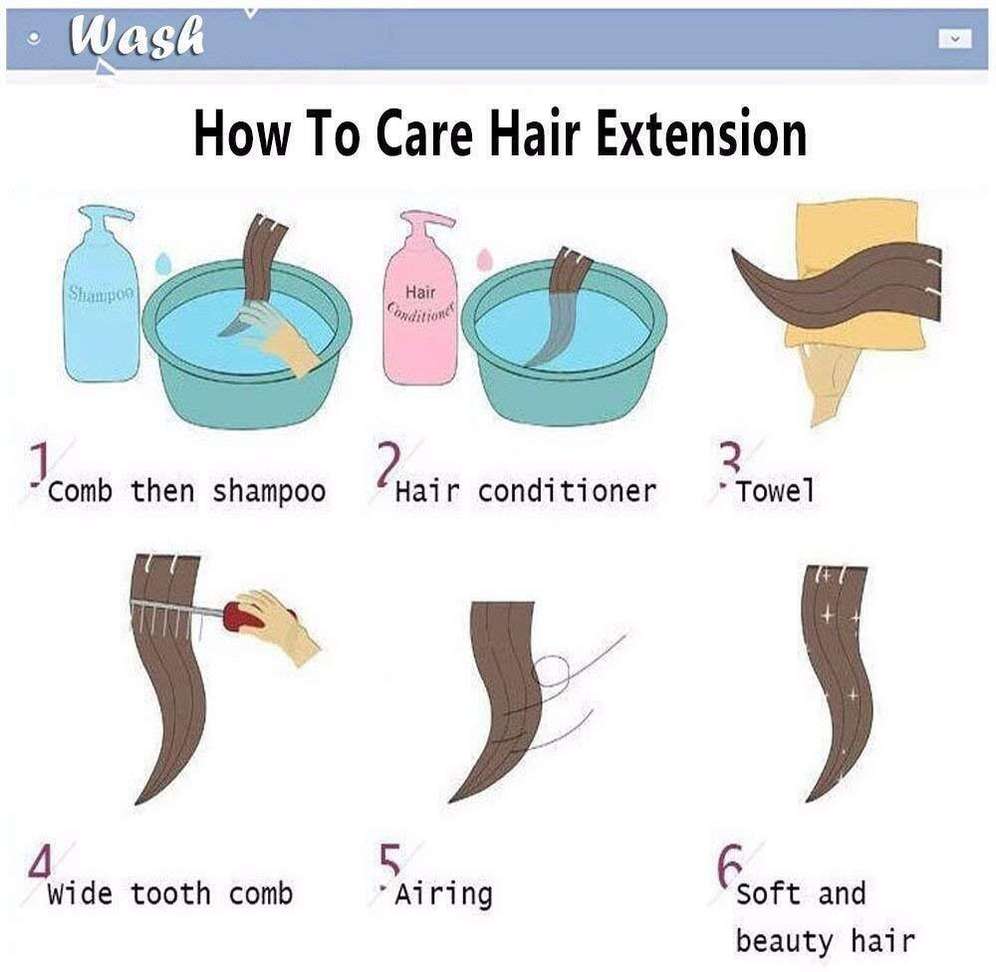 Wash

How To Care Hair Extension

Shampoo

Hair Conditioner

1 Comb then shampoo

2 Hair conditioner

3 Towel

4 Wide tooth comb

5 Airing

6 Soft and beauty hair