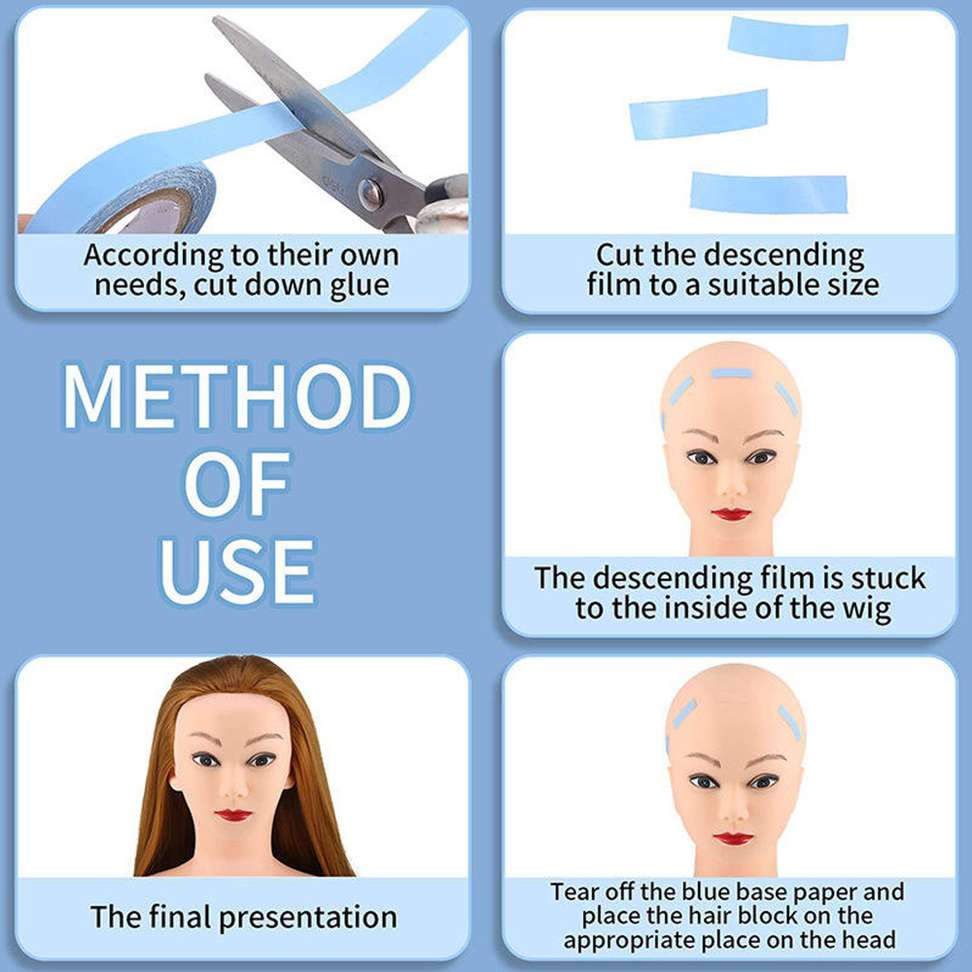 According to their own needs, cut down glue

Cut the descending film to a suitable size

METHOD OF USE

The descending film is stuck to the inside of the wig

The final presentation

Tear off the blue base paper and place the hair block on the appropriate place on the head