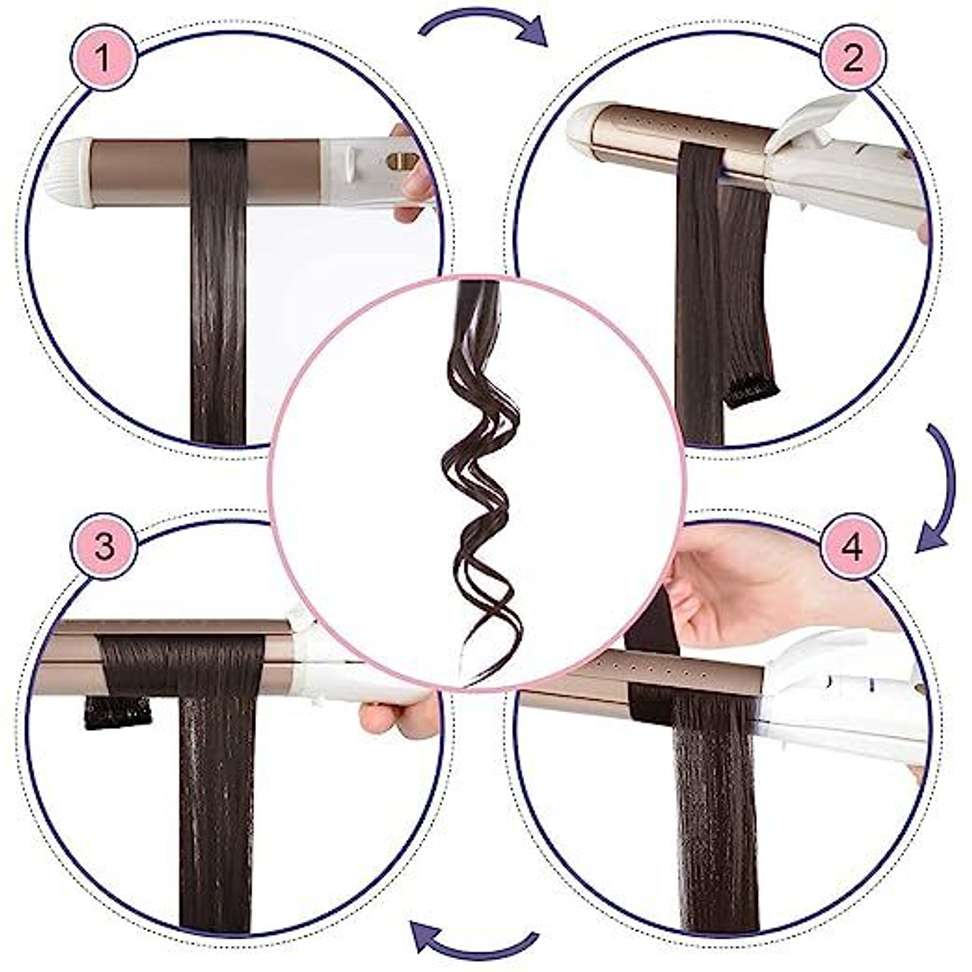 1
2
3
4