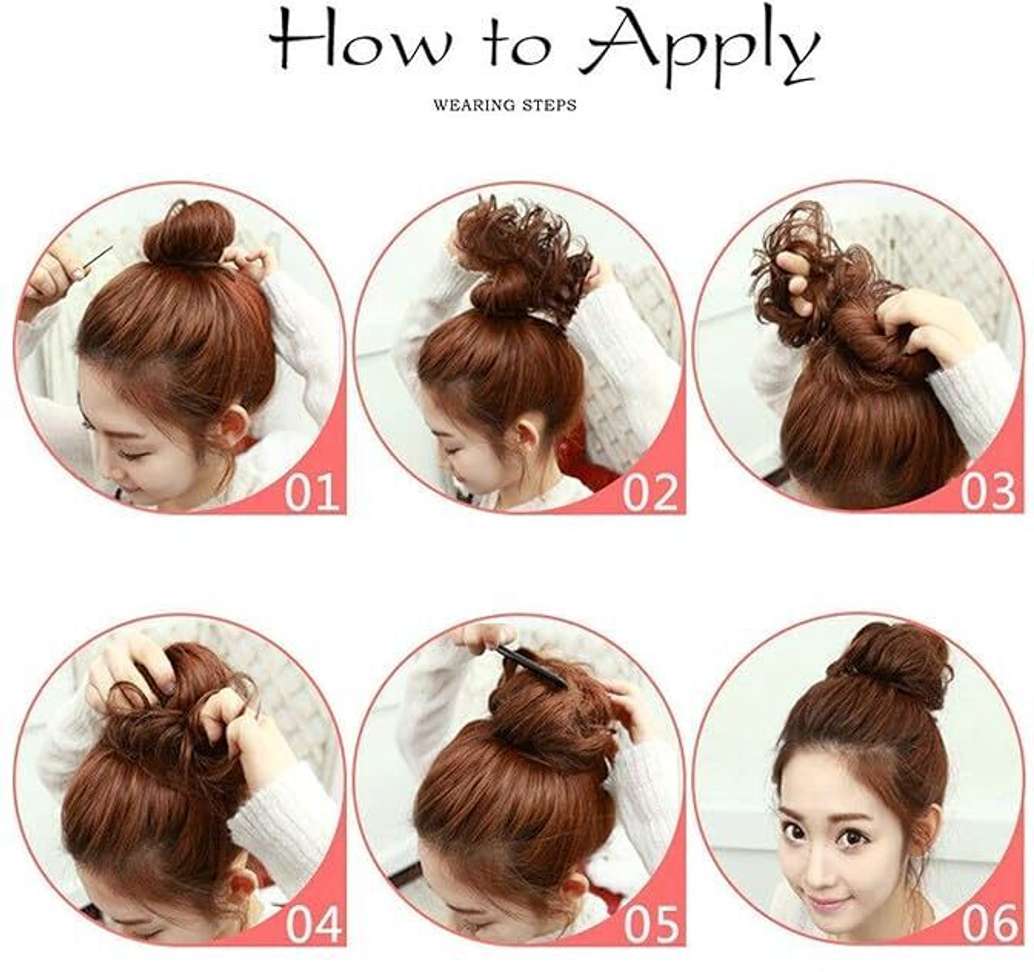 How to Apply

WEARING STEPS

01

02

03

04

05

06