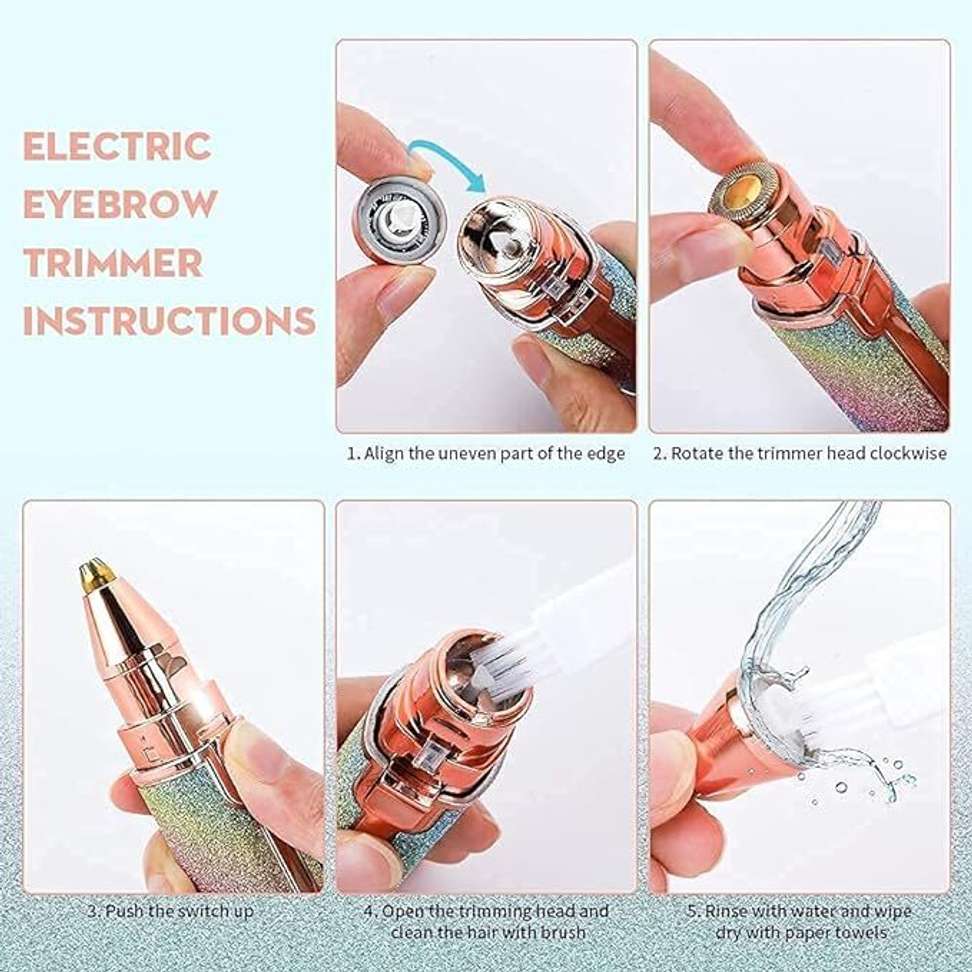 ELECTRIC EYEBROW TRIMMER INSTRUCTIONS

1. Align the uneven part of the edge

2. Rotate the trimmer head clockwise

3. Push the switch up

4. Open the trimming head and clean the hair with brush

5. Rinse with water and wipe dry with paper towels