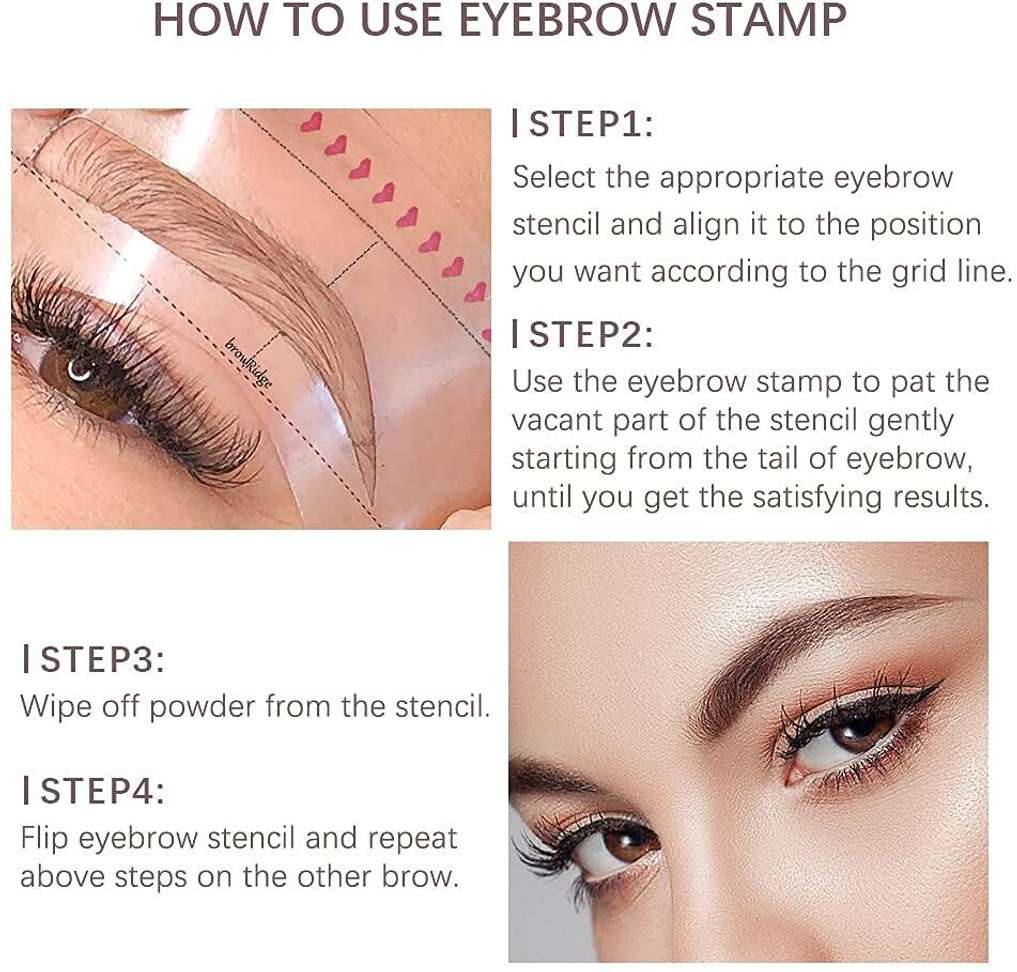 HOW TO USE EYEBROW STAMP

browRidge

| STEP1:
Select the appropriate eyebrow stencil and align it to the position you want according to the grid line.

| STEP2:
Use the eyebrow stamp to pat the vacant part of the stencil gently starting from the tail of eyebrow, until you get the satisfying results.

| STEP3:
Wipe off powder from the stencil.

| STEP4:
Flip eyebrow stencil and repeat above steps on the other brow.