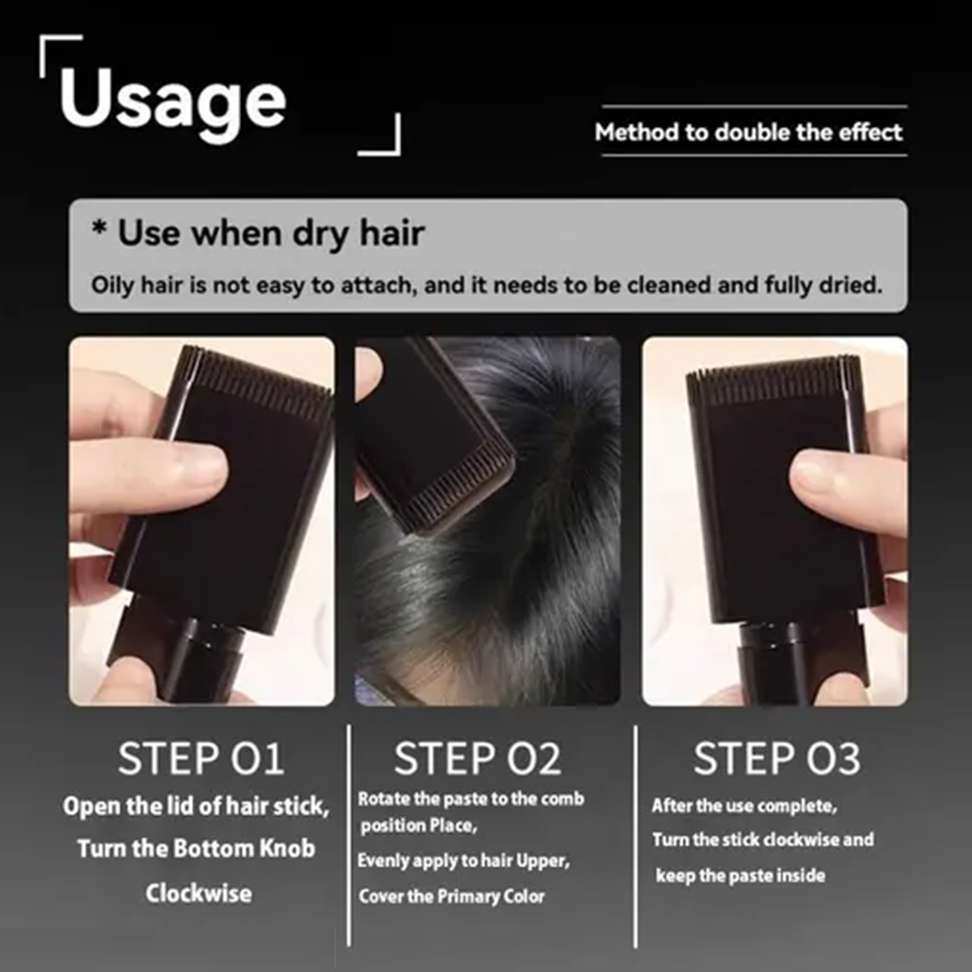 Usage

Method to double the effect

* Use when dry hair

Oily hair is not easy to attach, and it needs to be cleaned and fully dried.

STEP 01
Open the lid of hair stick, Turn the Bottom Knob Clockwise

STEP 02
Rotate the paste to the comb position Place, Evenly apply to hair Upper, Cover the Primary Color

STEP 03
After the use complete, Turn the stick clockwise and keep the paste inside