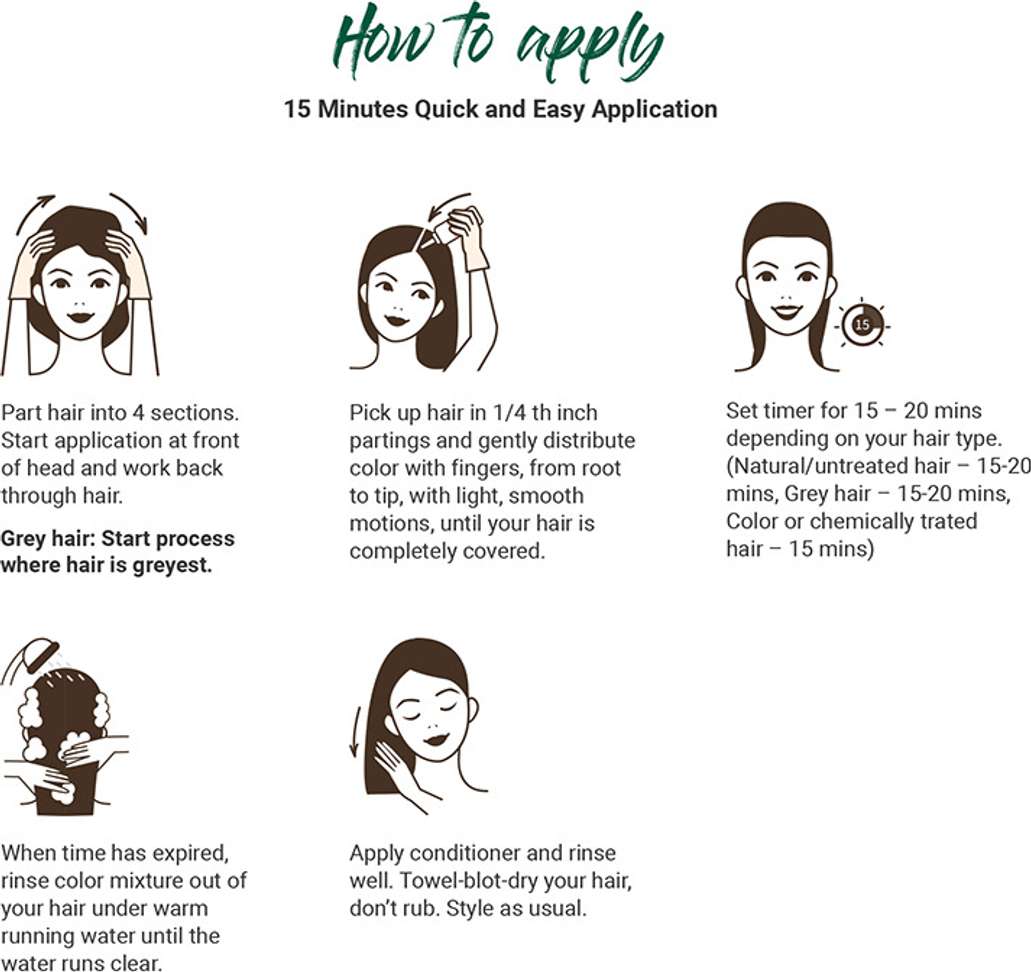 How to apply

15 Minutes Quick and Easy Application

Part hair into 4 sections. Start application at front of head and work back through hair.

Grey hair: Start process where hair is greyest.

Pick up hair in 1/4 th inch partings and gently distribute color with fingers, from root to tip, with light, smooth motions, until your hair is completely covered.

15

Set timer for 15 – 20 mins depending on your hair type. (Natural/untreated hair – 15-20 mins, Grey hair – 15-20 mins, Color or chemically trated hair – 15 mins)

When time has expired, rinse color mixture out of your hair under warm running water until the water runs clear.

Apply conditioner and rinse well. Towel-blot-dry your hair, don't rub. Style as usual.