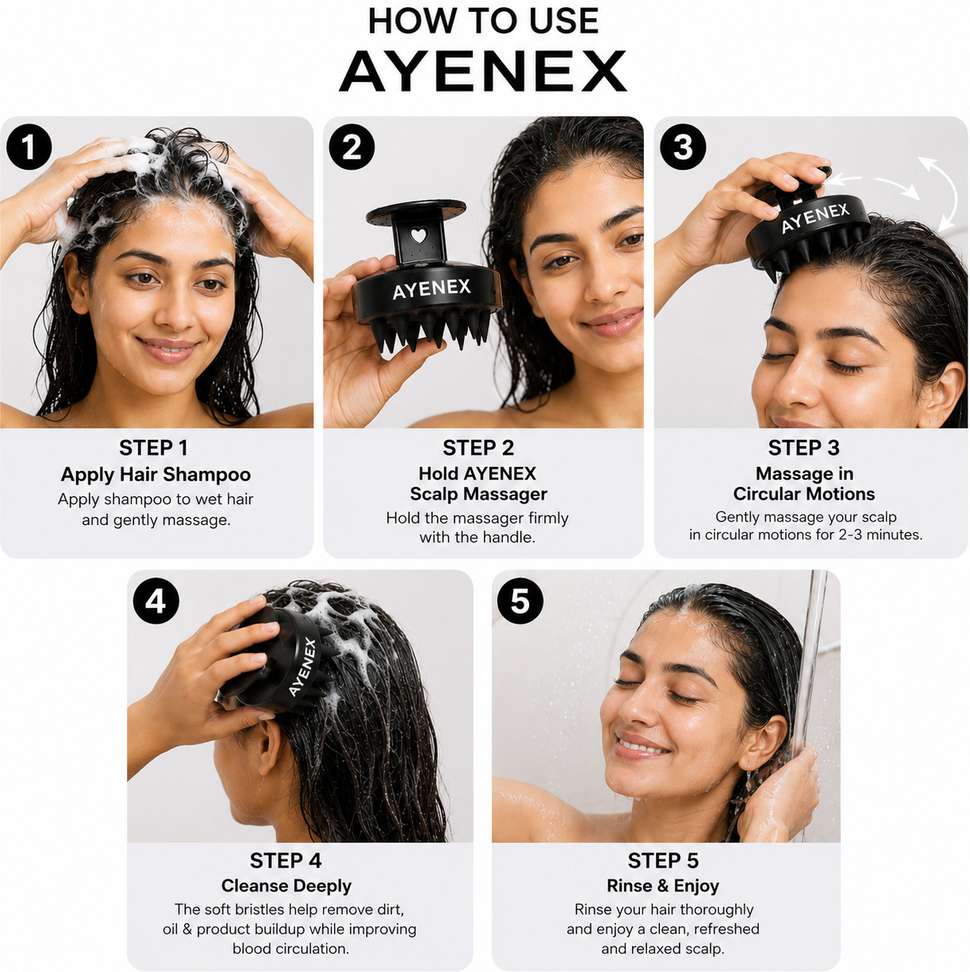 HOW TO USE
AYENEX

1

STEP 1
Apply Hair Shampoo
Apply shampoo to wet hair and gently massage.

2

AYENEX

STEP 2
Hold AYENEX Scalp Massager
Hold the massager firmly with the handle.

3

AYENEX

STEP 3
Massage in Circular Motions
Gently massage your scalp in circular motions for 2-3 minutes.

4

AYENEX

STEP 4
Cleanse Deeply
The soft bristles help remove dirt, oil & product buildup while improving blood circulation.

5

STEP 5
Rinse & Enjoy
Rinse your hair thoroughly and enjoy a clean, refreshed and relaxed scalp.