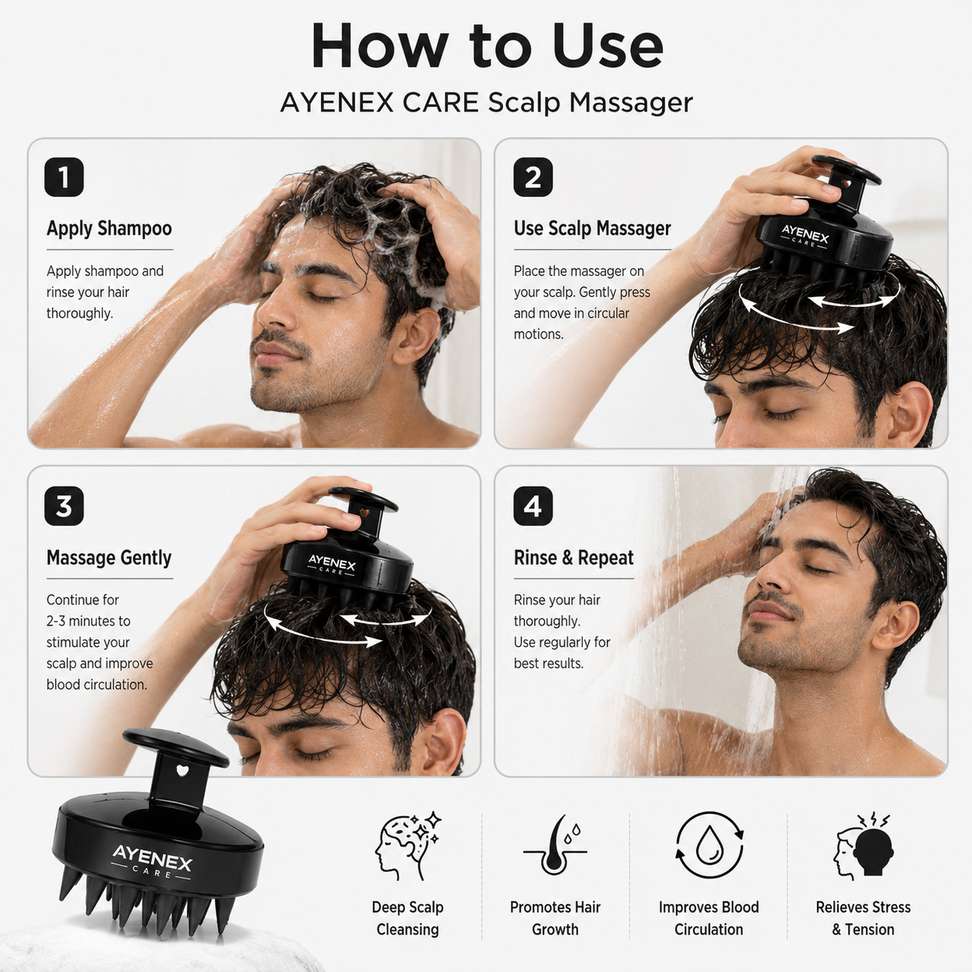 How to Use
AYENEX CARE Scalp Massager

1
Apply Shampoo
Apply shampoo and rinse your hair thoroughly.

2
Use Scalp Massager
Place the massager on your scalp. Gently press and move in circular motions.

AYENEX CARE

3
Massage Gently
Continue for 2-3 minutes to stimulate your scalp and improve blood circulation.

AYENEX CARE

4
Rinse & Repeat
Rinse your hair thoroughly. Use regularly for best results.

AYENEX CARE

Deep Scalp Cleansing

Promotes Hair Growth

Improves Blood Circulation

Relieves Stress & Tension